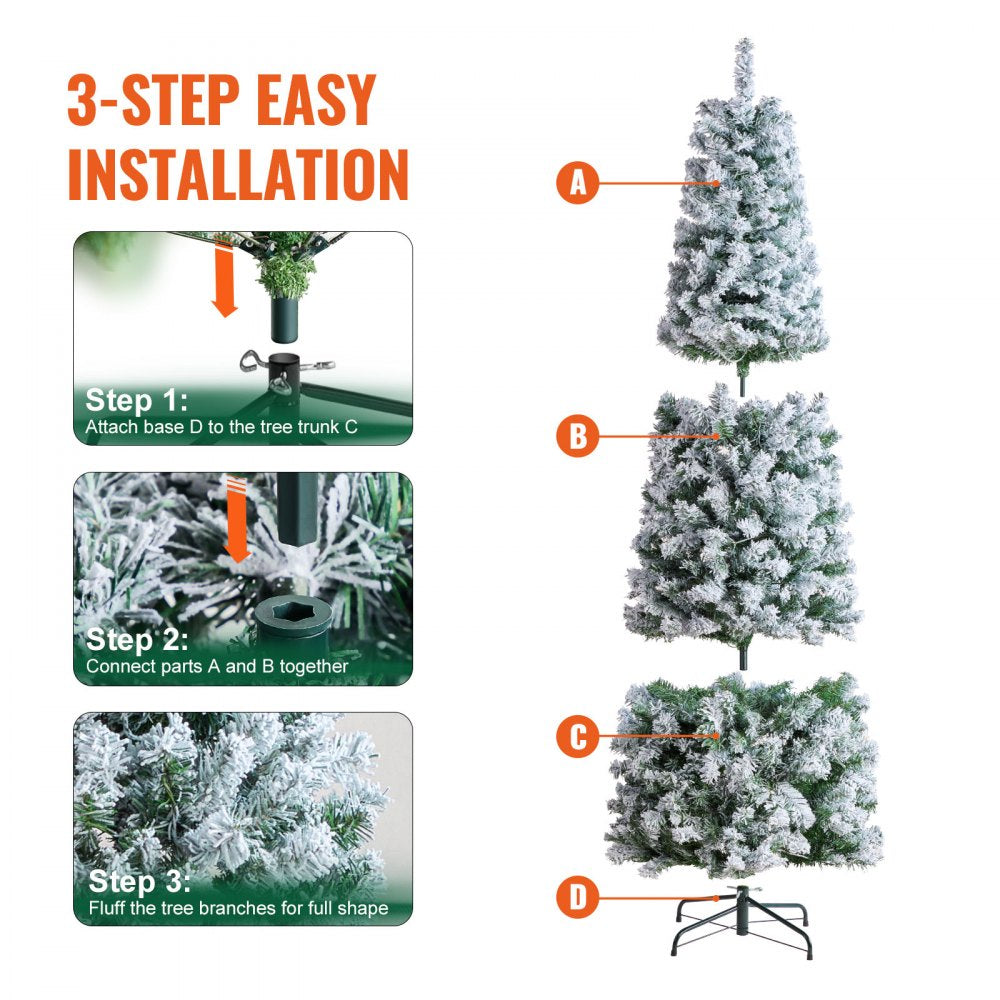 3-STEP EASY INSTALLATION

Step 1:
Attach base D to the tree trunk C

Step 2:
Connect parts A and B together

Step 3:
Fluff the tree branches for full shape

A

B

C

D