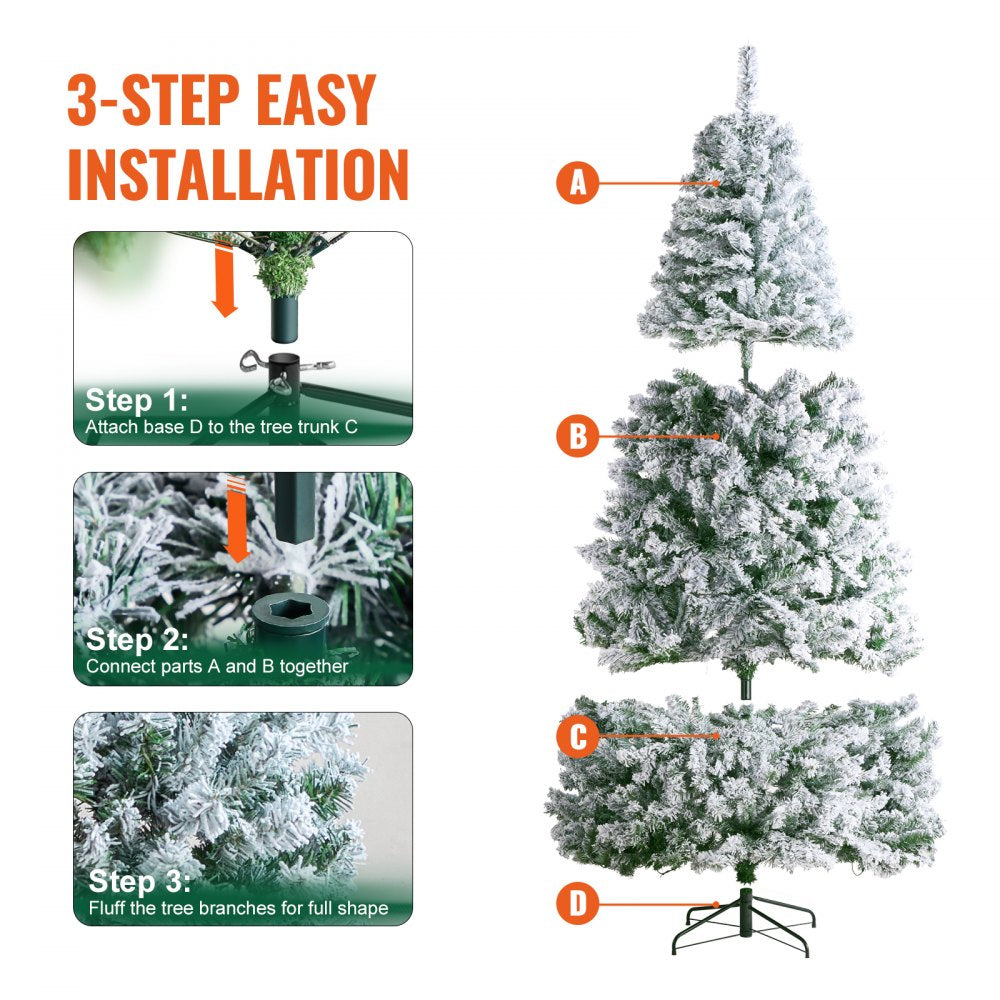 3-STEP EASY INSTALLATION

Step 1:
Attach base D to the tree trunk C

Step 2:
Connect parts A and B together

Step 3:
Fluff the tree branches for full shape

A

B

C

D