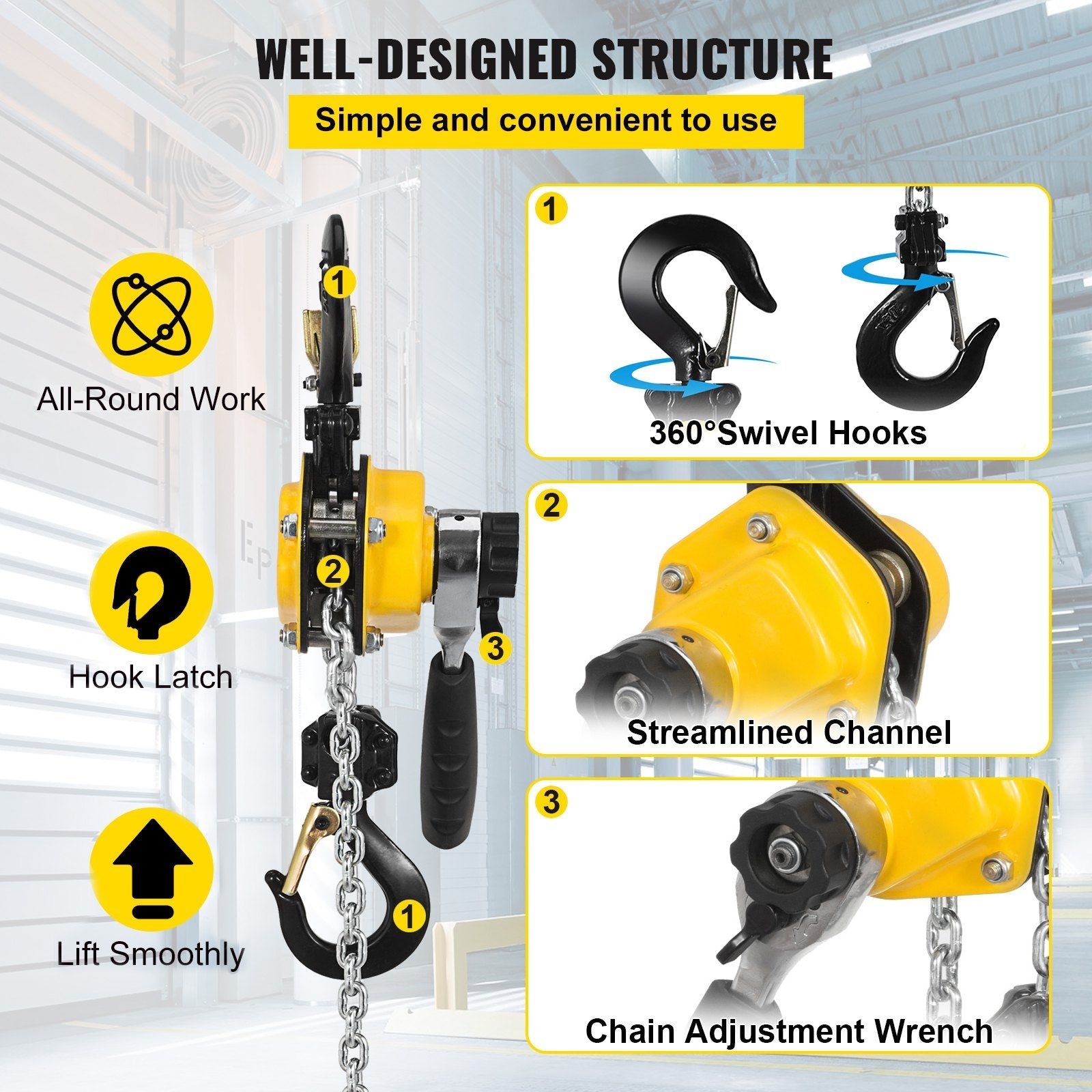 WELL-DESIGNED STRUCTURE

Simple and convenient to use

All-Round Work

Hook Latch

Lift Smoothly

1

2

3

1

1

360°Swivel Hooks

2

Streamlined Channel

3

Chain Adjustment Wrench