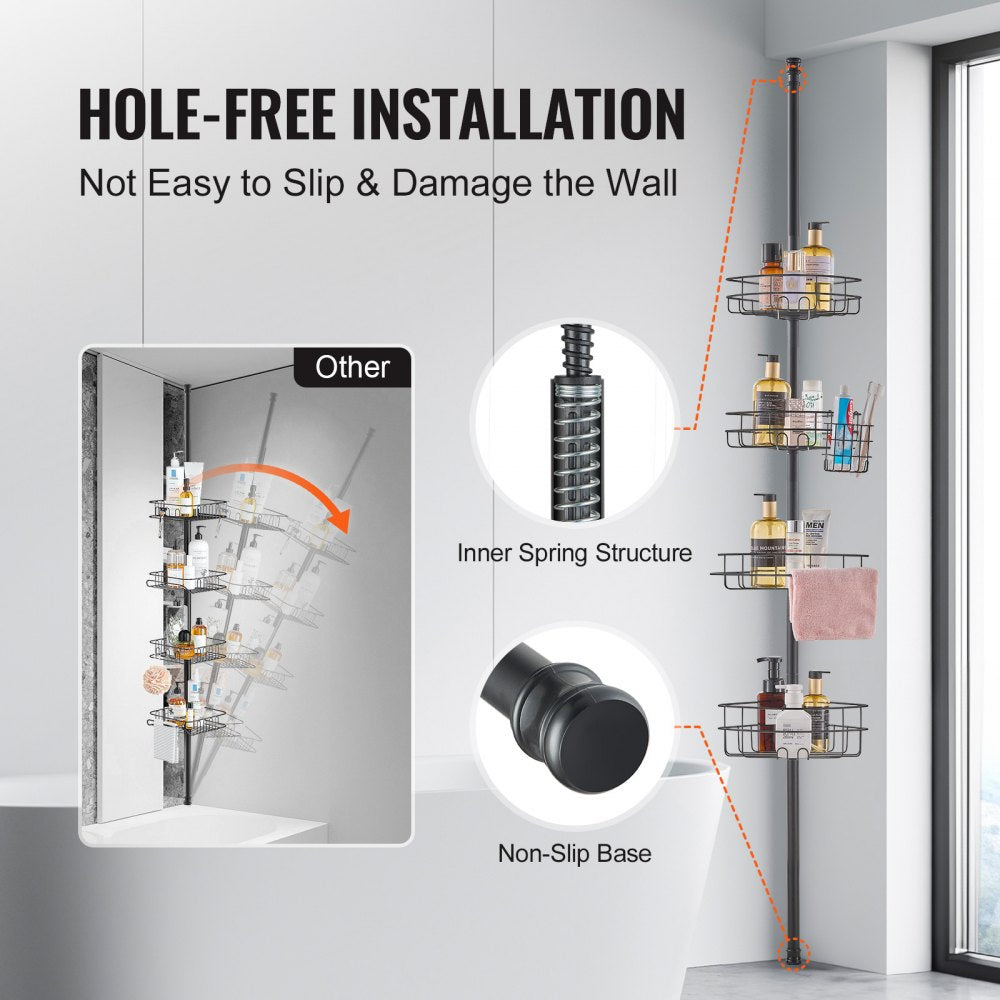 HOLE-FREE INSTALLATION

Not Easy to Slip & Damage the Wall

Other

Inner Spring Structure

Non-Slip Base

MEN

MOUNTAIN