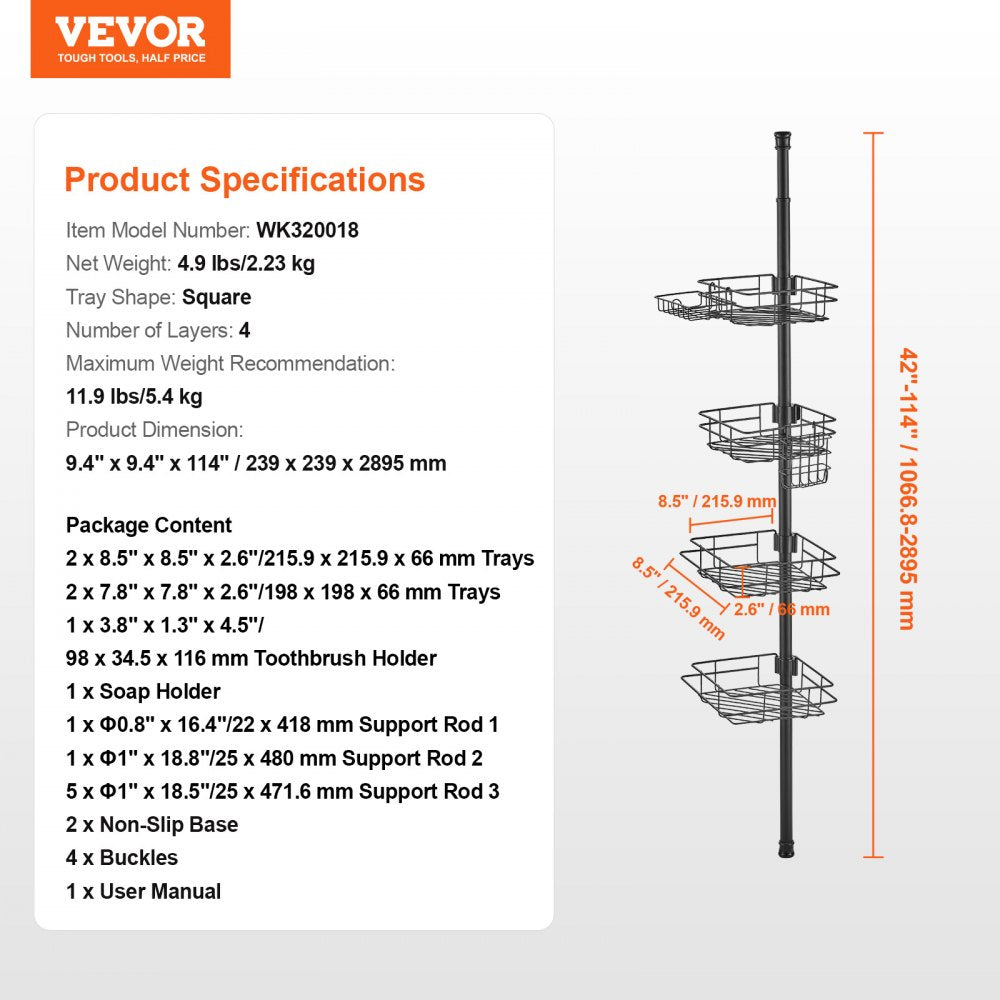 VEVOR
TOUGH TOOLS, HALF PRICE

Product Specifications

Item Model Number: WK320018
Net Weight: 4.9 lbs/2.23 kg
Tray Shape: Square
Number of Layers: 4
Maximum Weight Recommendation:
11.9 lbs/5.4 kg
Product Dimension:
9.4" x 9.4" x 114" / 239 x 239 x 2895 mm

Package Content
2 x 8.5" x 8.5" x 2.6"/215.9 x 215.9 x 66 mm Trays
2 x 7.8" x 7.8" x 2.6"/198 x 198 x 66 mm Trays
1 x 3.8" x 1.3" x 4.5"/
98 x 34.5 x 116 mm Toothbrush Holder
1 x Soap Holder
1 x Φ0.8" x 16.4"/22 x 418 mm Support Rod 1
1 x Φ1" x 18.8"/25 x 480 mm Support Rod 2
5 x Φ1" x 18.5"/25 x 471.6 mm Support Rod 3
2 x Non-Slip Base
4 x Buckles
1 x User Manual

8.5" / 215.9 mm
8.5" / 215.9 mm
2.6" / 66 mm
42"-114" / 1066.8-2895 mm