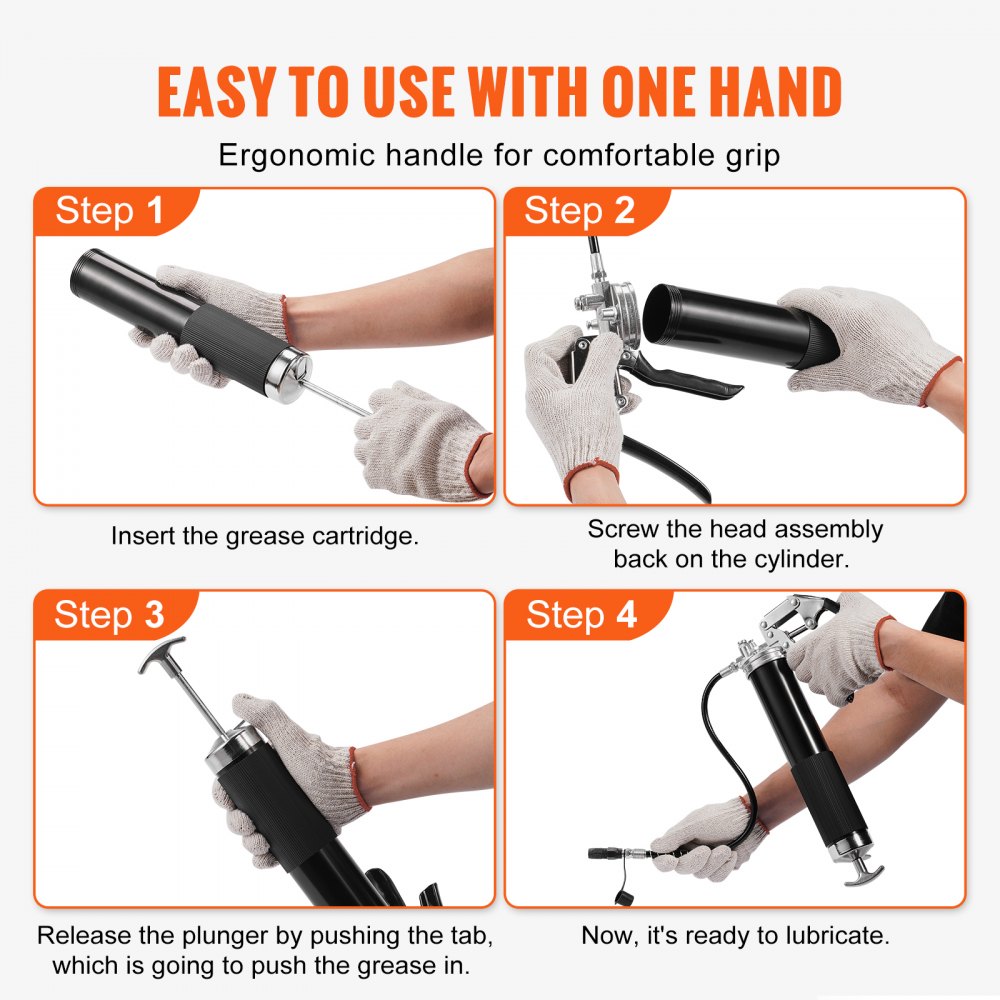 EASY TO USE WITH ONE HAND

Ergonomic handle for comfortable grip

Step 1

Insert the grease cartridge.

Step 2

Screw the head assembly back on the cylinder.

Step 3

Release the plunger by pushing the tab, which is going to push the grease in.

Step 4

Now, it's ready to lubricate.