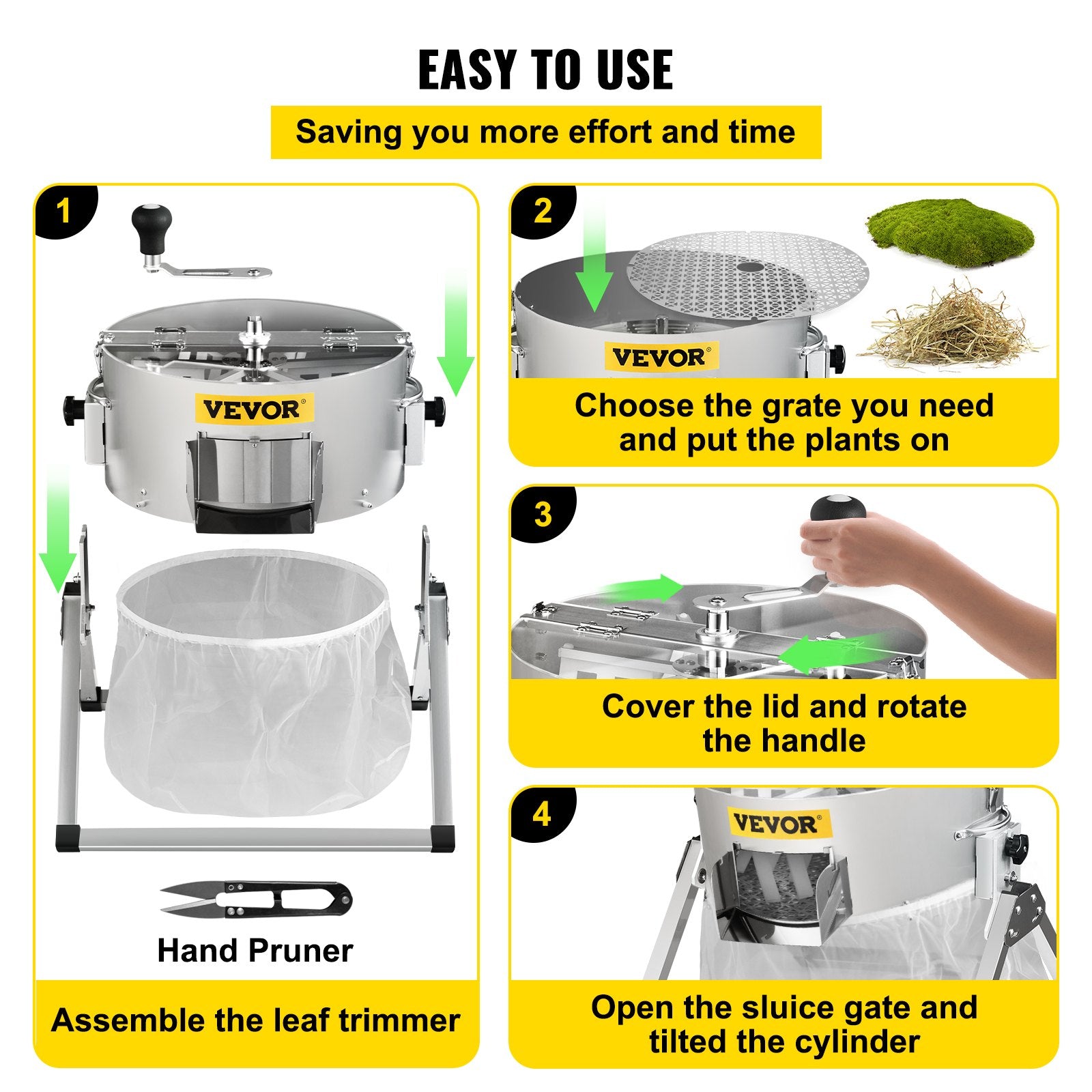 EASY TO USE

Saving you more effort and time

1

VEVOR

VEVOR®

Hand Pruner

Assemble the leaf trimmer

2

VEVOR®

Choose the grate you need and put the plants on

3

Cover the lid and rotate the handle

4

VEVOR®

Open the sluice gate and tilted the cylinder