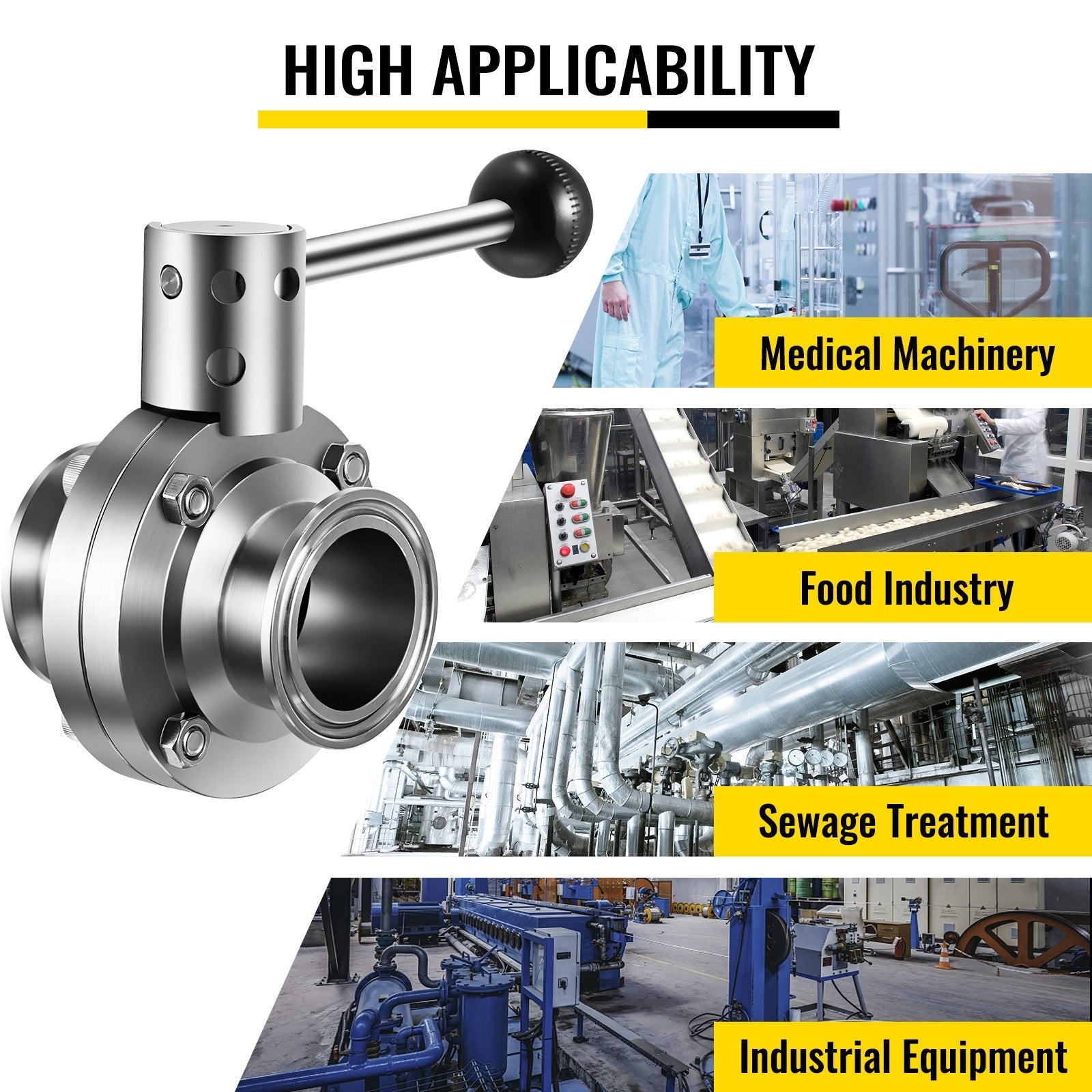 HIGH APPLICABILITY

Medical Machinery

Food Industry

Sewage Treatment

Industrial Equipment