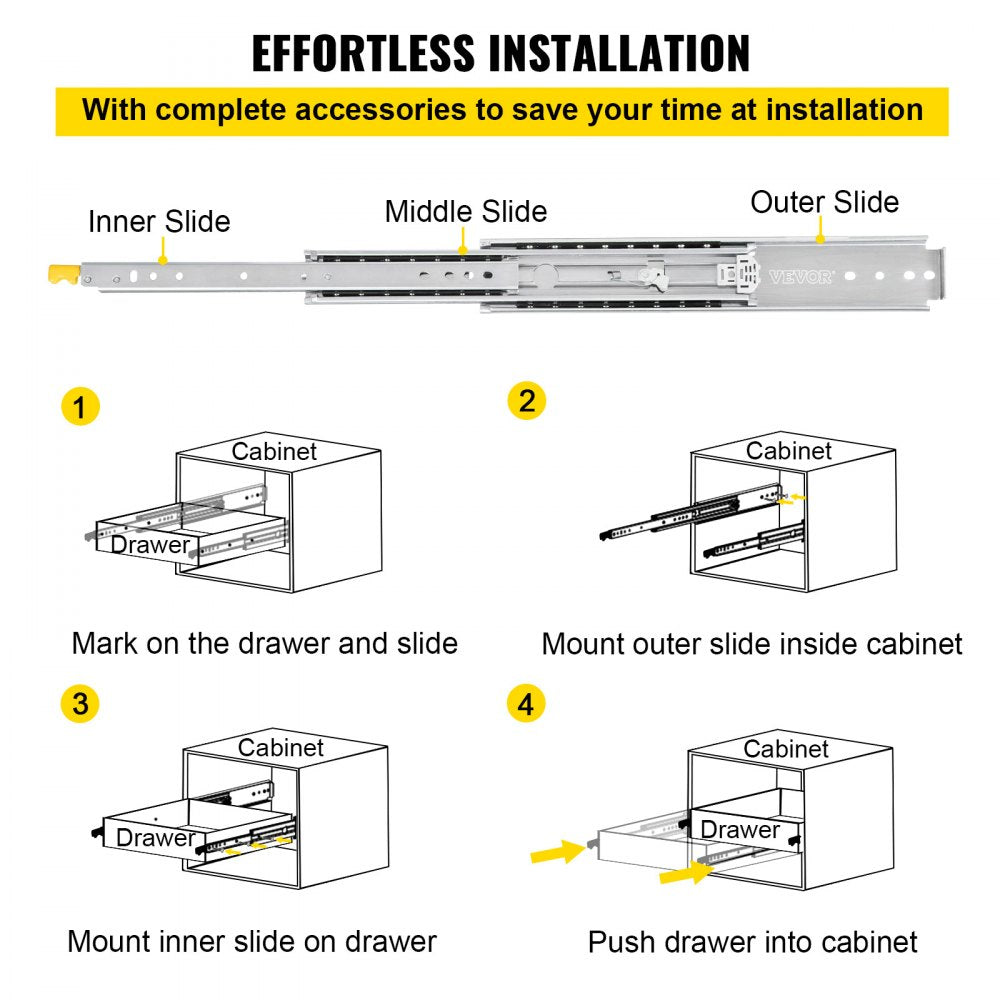 EFFORTLESS INSTALLATION

With complete accessories to save your time at installation

Inner Slide

Middle Slide

Outer Slide

VEVOR

1

Cabinet

Drawer

Mark on the drawer and slide

2

Cabinet

Mount outer slide inside cabinet

3

Cabinet

Drawer

Mount inner slide on drawer

4

Cabinet

Drawer

Push drawer into cabinet