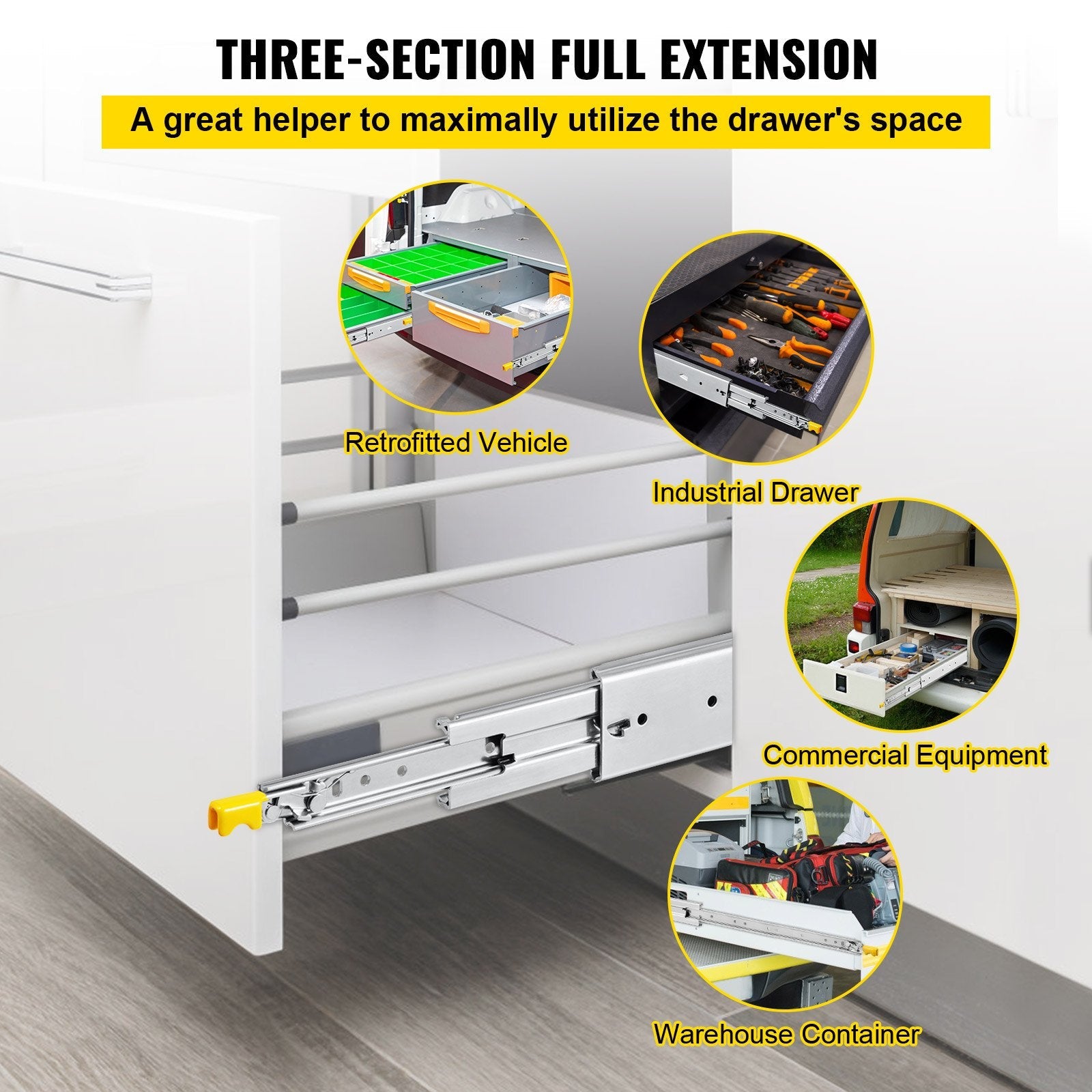 THREE-SECTION FULL EXTENSION

A great helper to maximally utilize the drawer's space

Retrofitted Vehicle

Industrial Drawer

Commercial Equipment

Warehouse Container