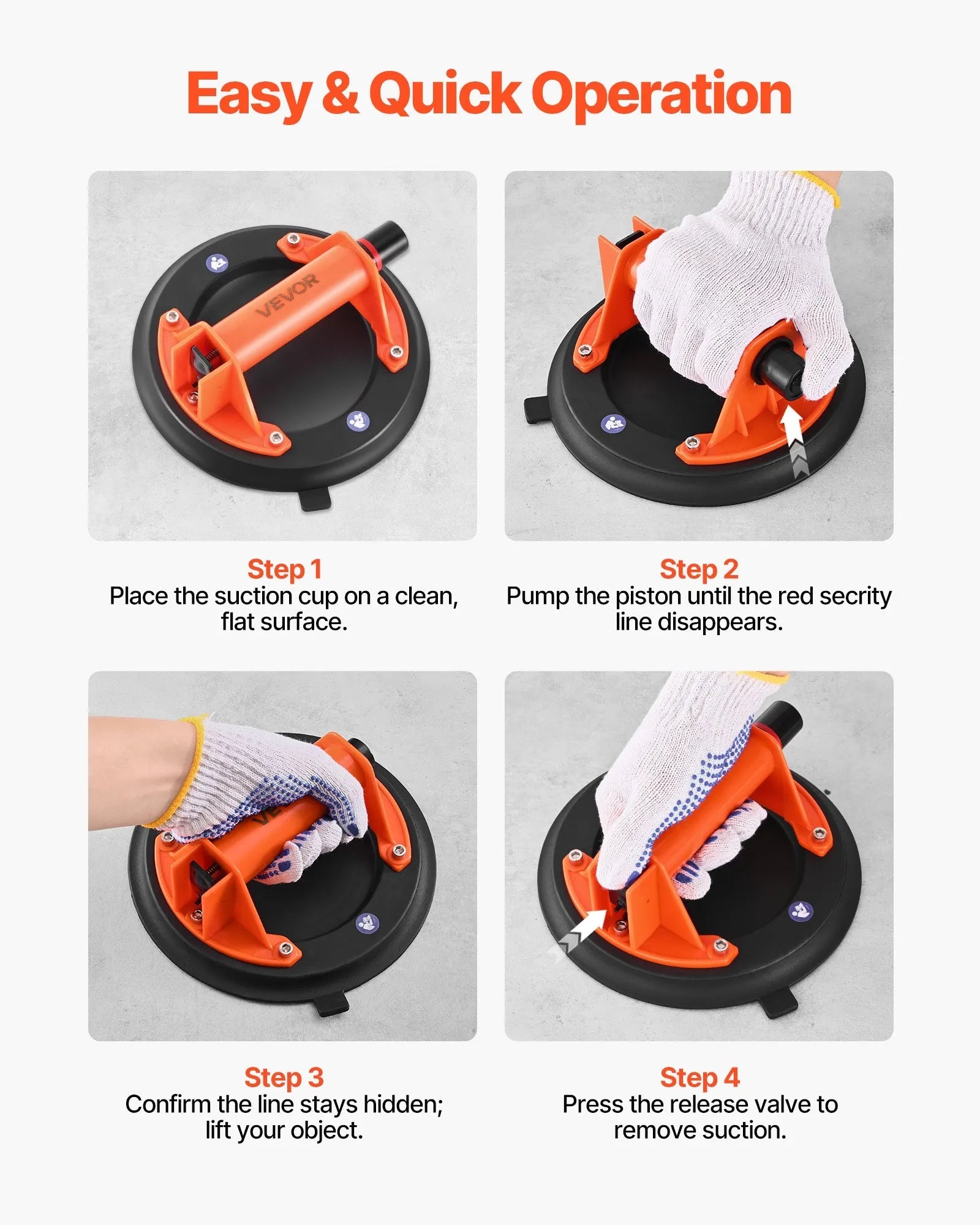 Easy & Quick Operation

VEVOR

Step 1
Place the suction cup on a clean, flat surface.

Step 2
Pump the piston until the red secrity line disappears.

Step 3
Confirm the line stays hidden; lift your object.

Step 4
Press the release valve to remove suction.