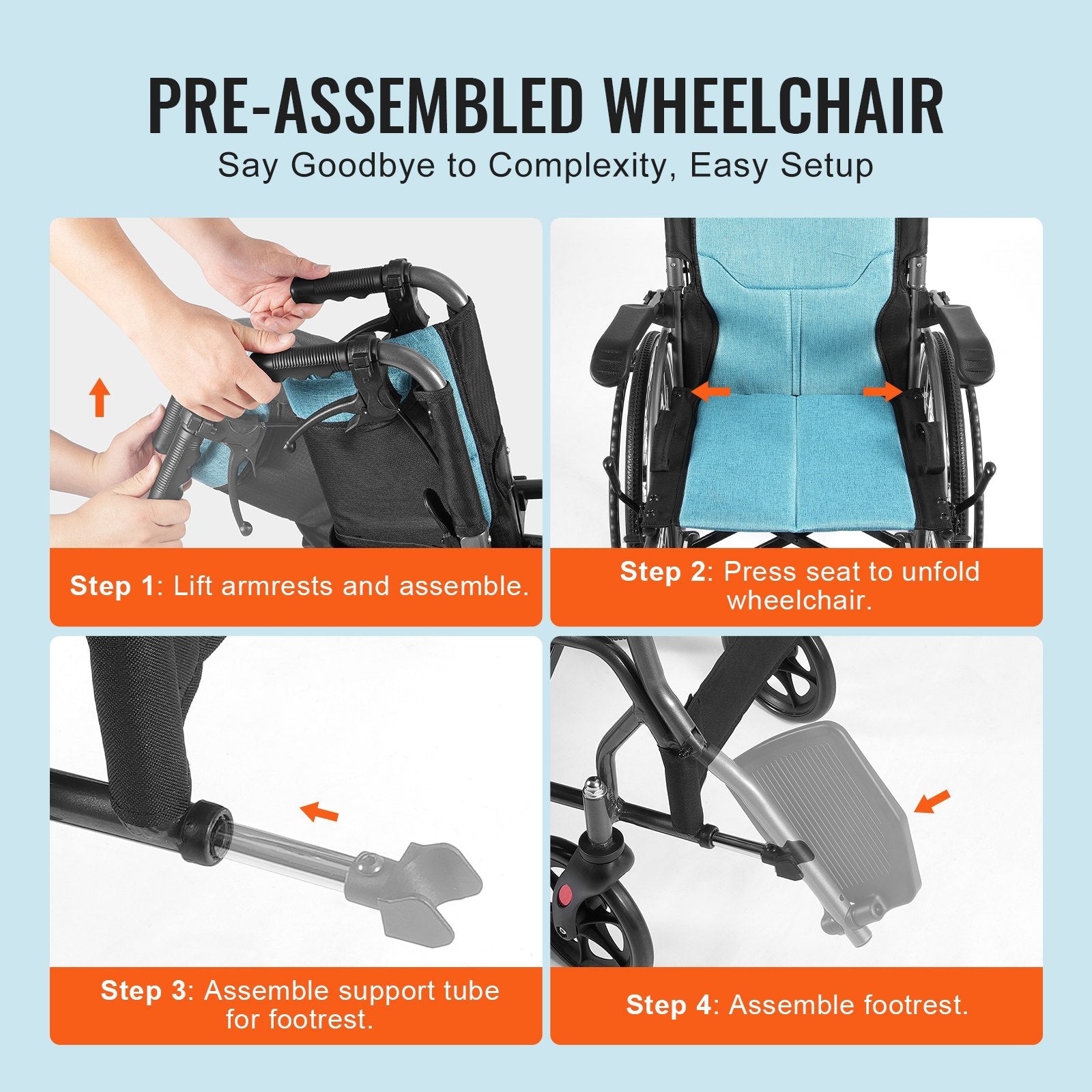 PRE-ASSEMBLED WHEELCHAIR
Say Goodbye to Complexity, Easy Setup

Step 1: Lift armrests and assemble.

Step 2: Press seat to unfold wheelchair.

Step 3: Assemble support tube for footrest.

Step 4: Assemble footrest.