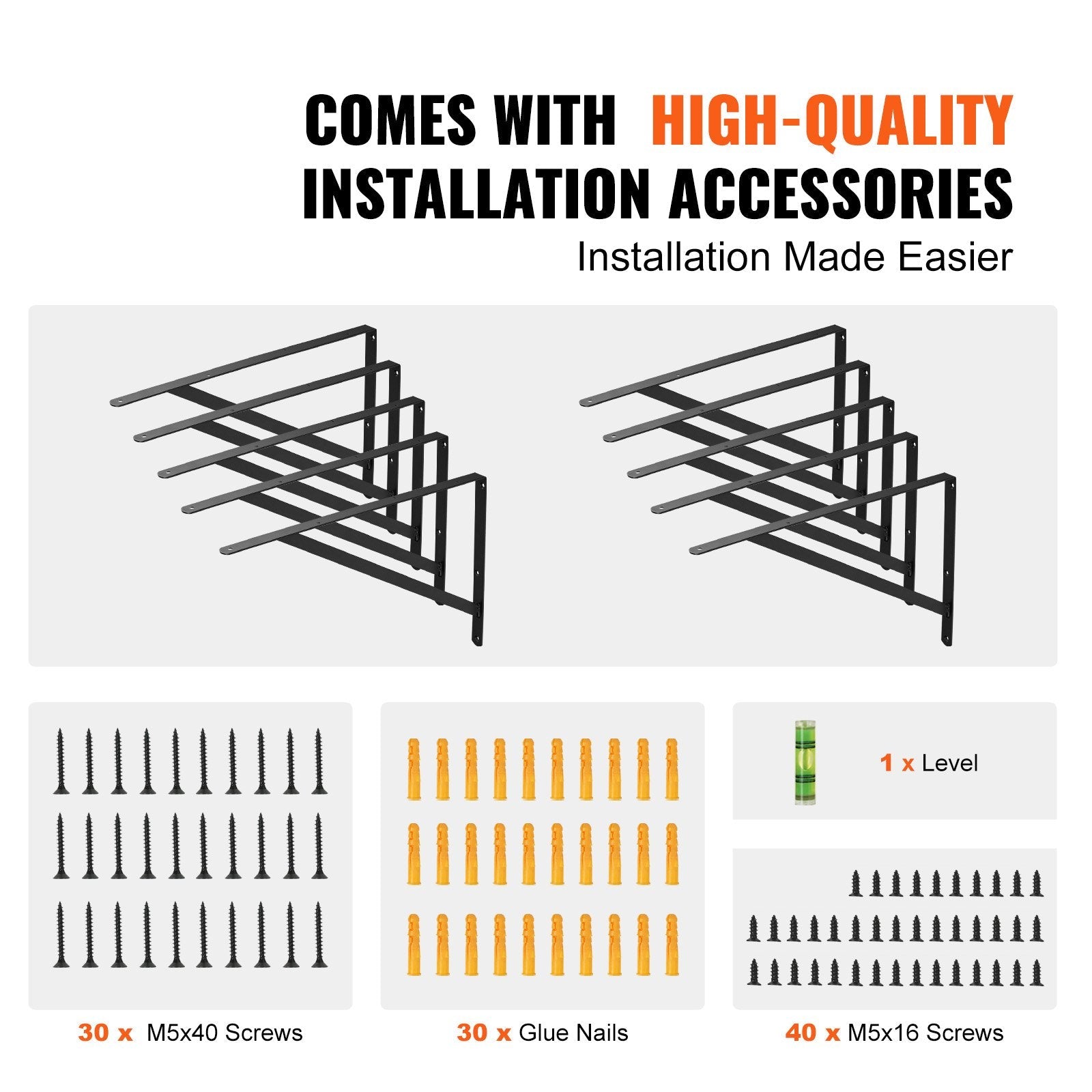 COMES WITH HIGH-QUALITY INSTALLATION ACCESSORIES

Installation Made Easier

1 x Level

30 x M5x40 Screws

30 x Glue Nails

40 x M5x16 Screws