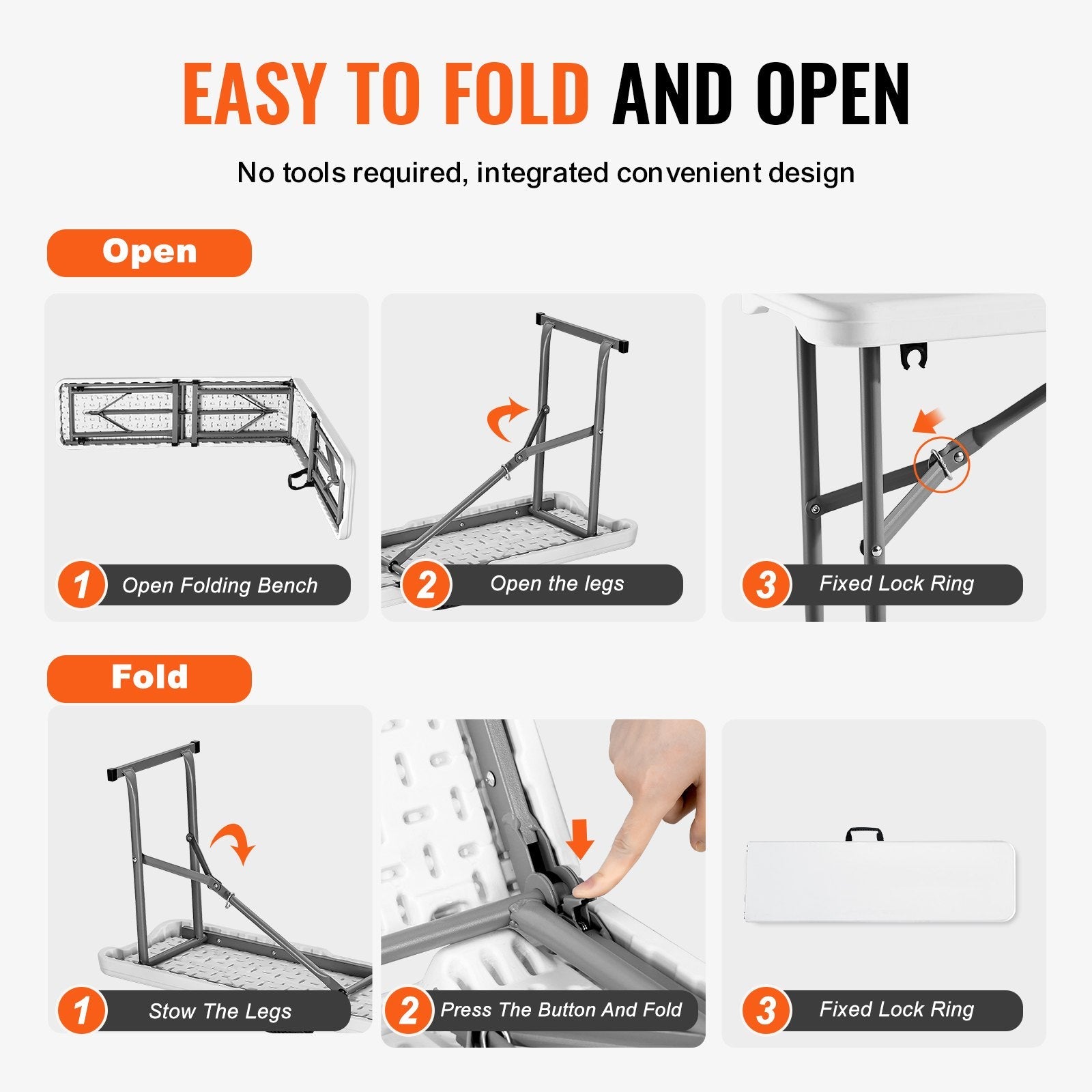 EASY TO FOLD AND OPEN

No tools required, integrated convenient design

Open

1 Open Folding Bench

2 Open the legs

3 Fixed Lock Ring

Fold

1 Stow The Legs

2 Press The Button And Fold

3 Fixed Lock Ring