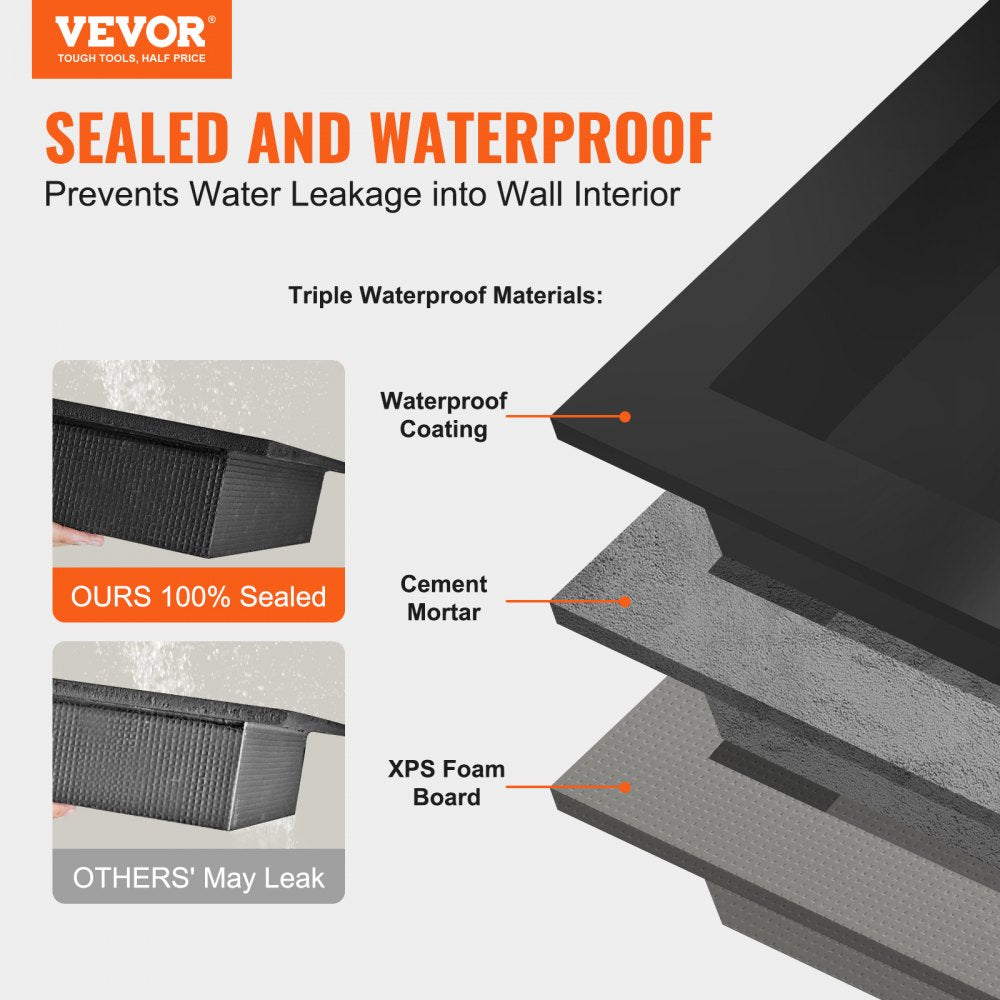 VEVOR®
TOUGH TOOLS, HALF PRICE

SEALED AND WATERPROOF
Prevents Water Leakage into Wall Interior

Triple Waterproof Materials:

OURS 100% Sealed

OTHERS' May Leak

Waterproof Coating

Cement Mortar

XPS Foam Board