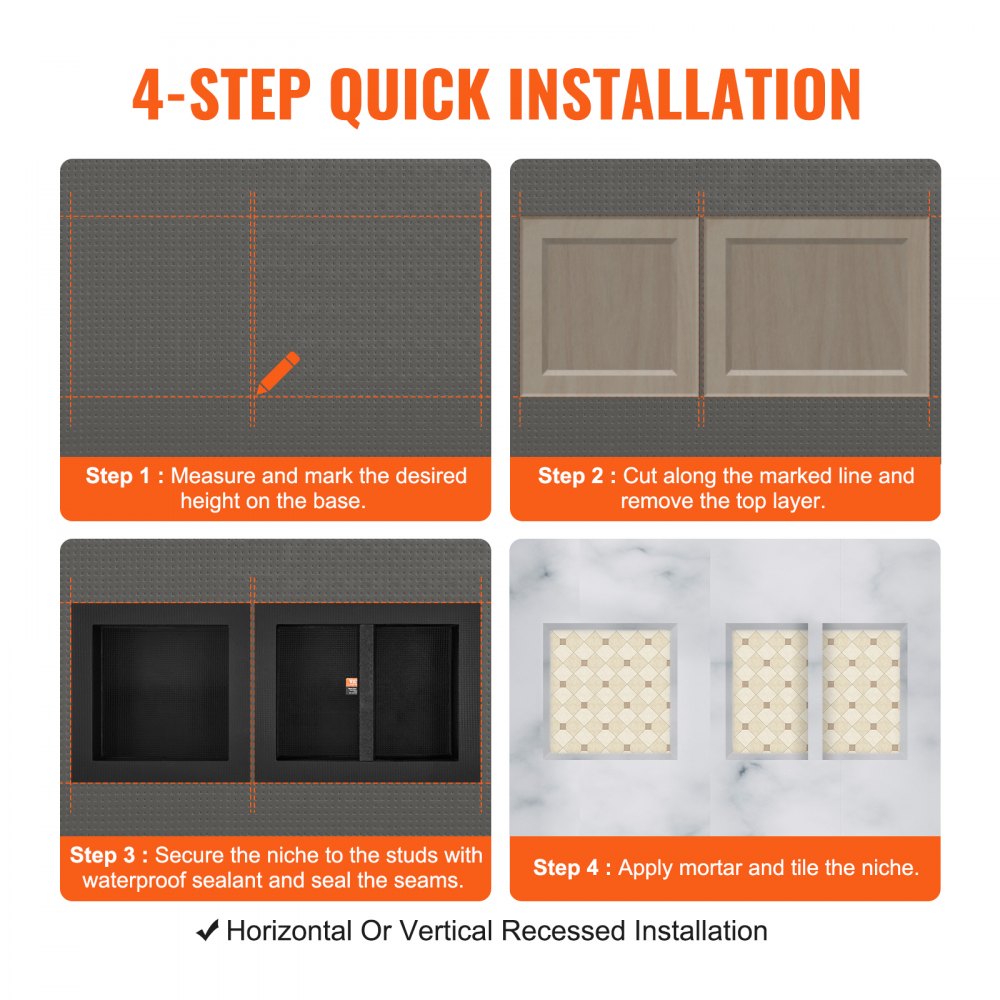 4-STEP QUICK INSTALLATION

Step 1 : Measure and mark the desired height on the base.

Step 2 : Cut along the marked line and remove the top layer.

Step 3 : Secure the niche to the studs with waterproof sealant and seal the seams.

Step 4 : Apply mortar and tile the niche.

✔ Horizontal Or Vertical Recessed Installation