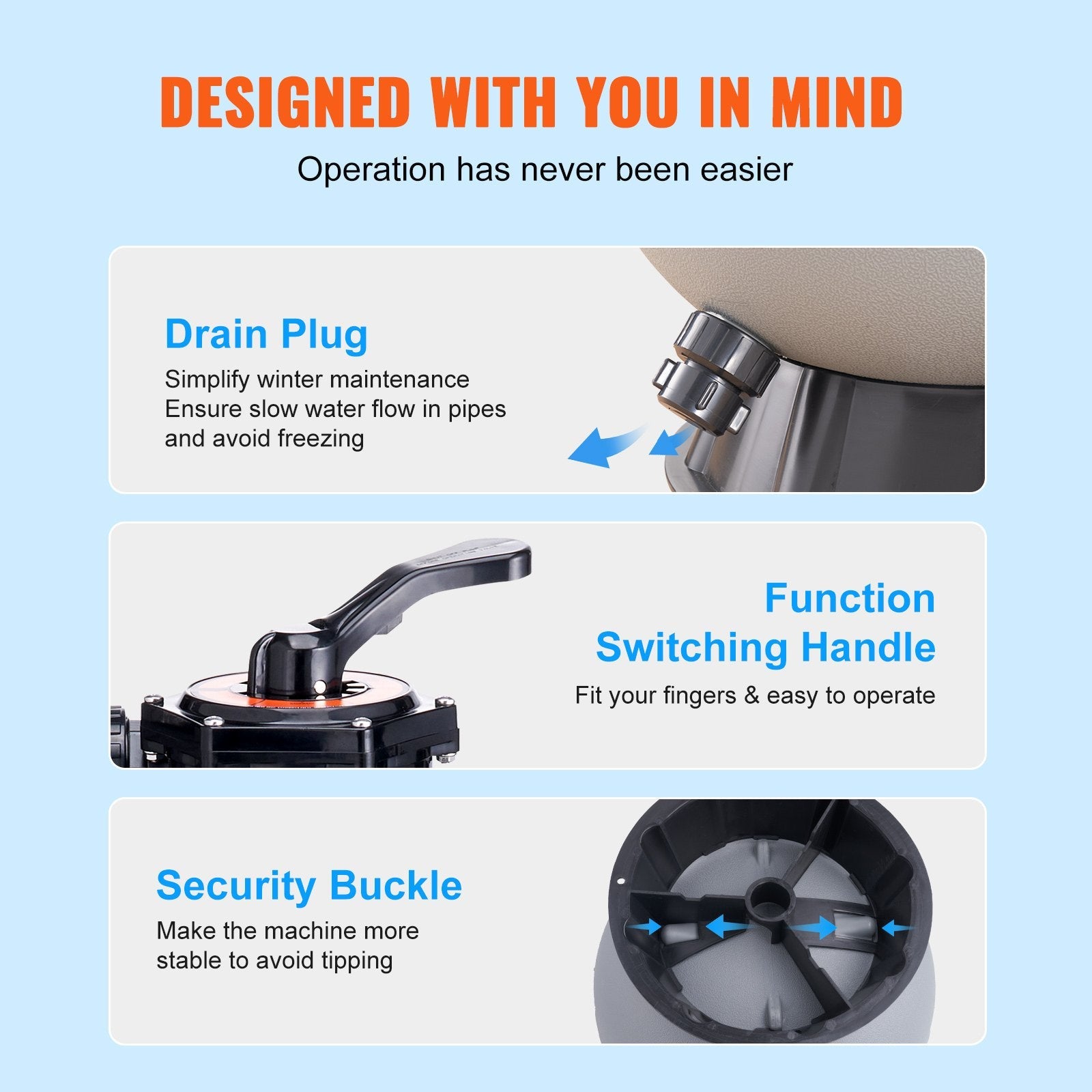 DESIGNED WITH YOU IN MIND

Operation has never been easier

Drain Plug

Simplify winter maintenance
Ensure slow water flow in pipes and avoid freezing

Function Switching Handle

Fit your fingers & easy to operate

Security Buckle

Make the machine more stable to avoid tipping