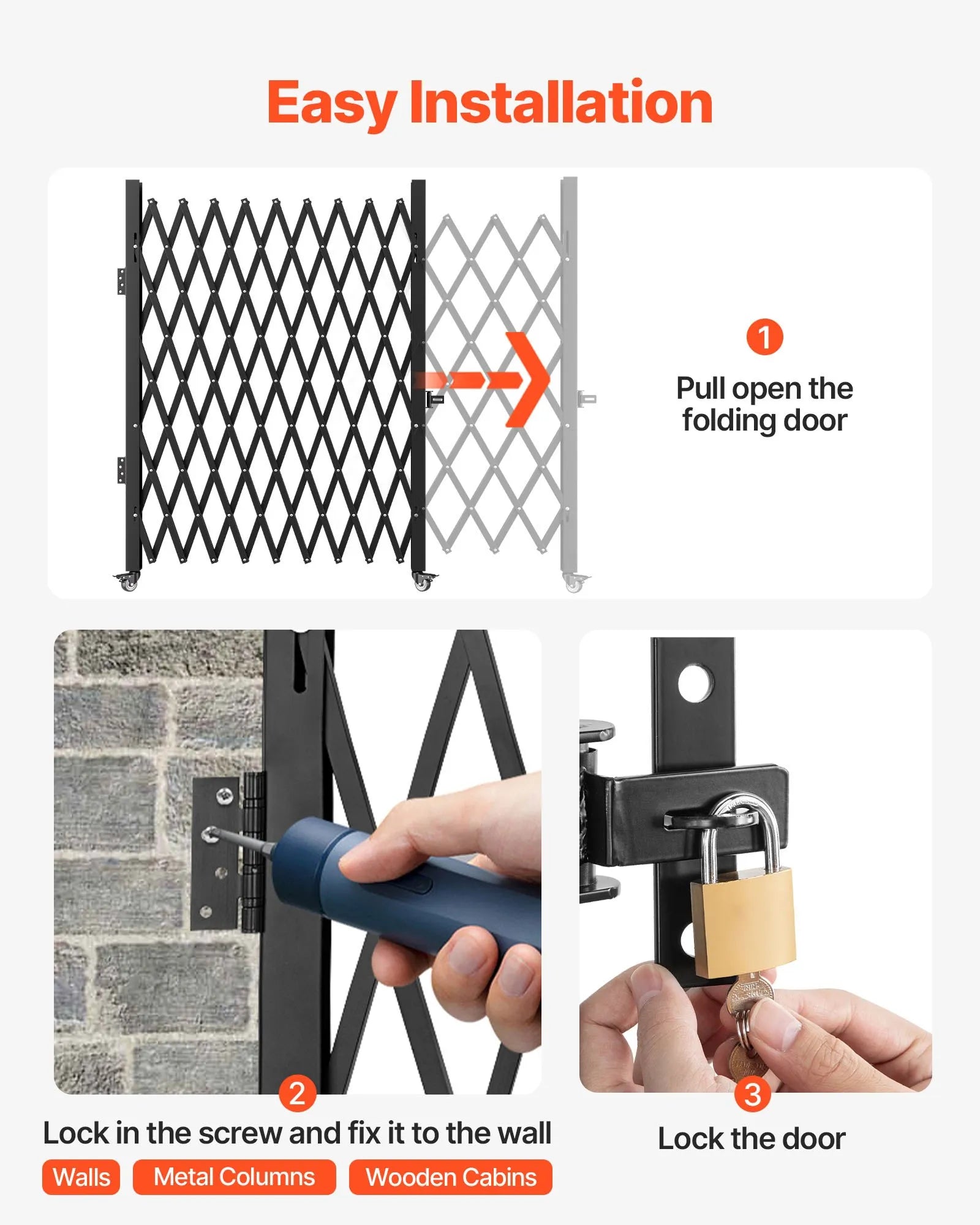 Easy Installation

1

Pull open the folding door

2

Lock in the screw and fix it to the wall

Walls

Metal Columns

Wooden Cabins

3

Lock the door