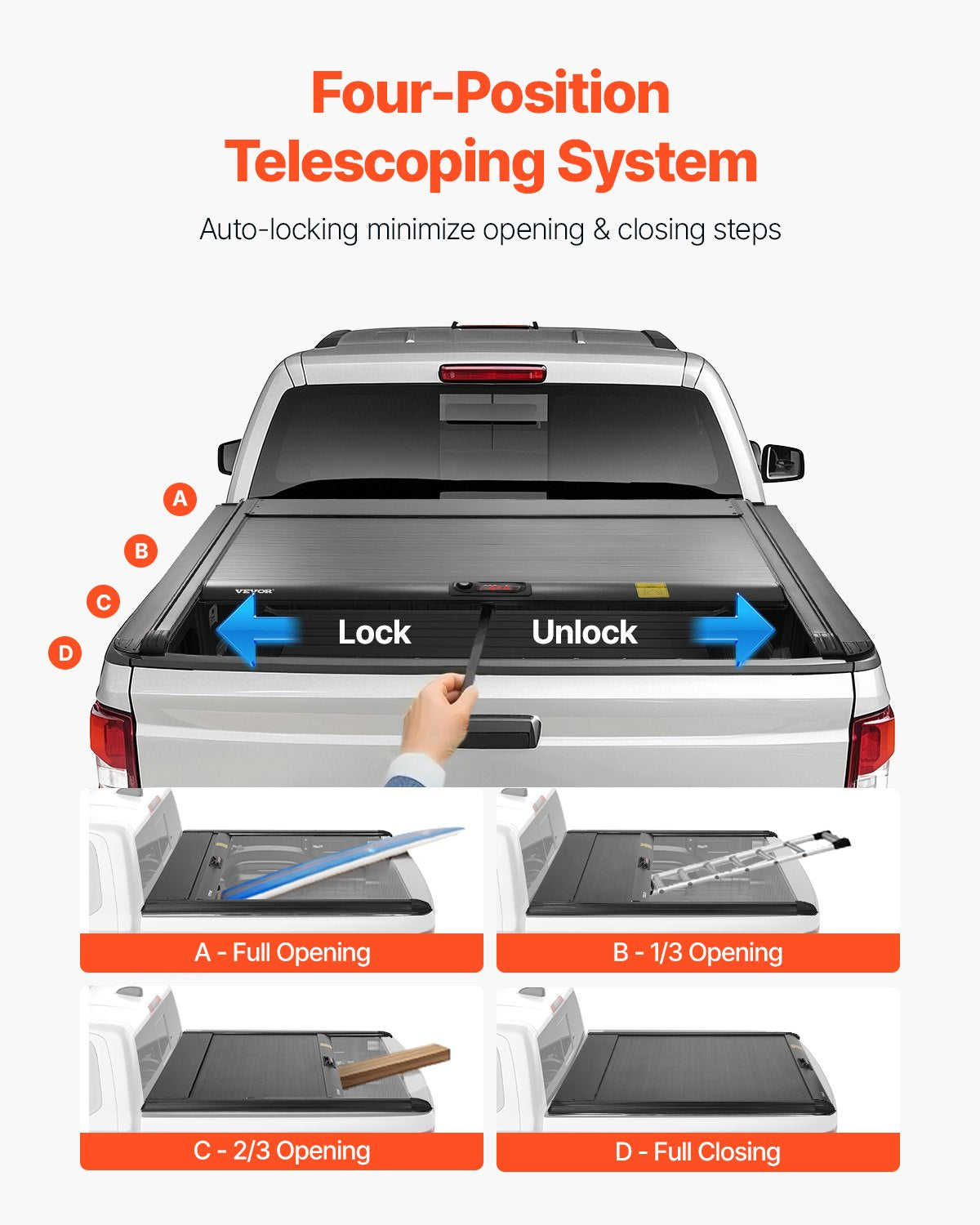 Four-Position Telescoping System

Auto-locking minimize opening & closing steps

A

B

C

D

VEVOR

Lock

Unlock

A - Full Opening

B - 1/3 Opening

C - 2/3 Opening

D - Full Closing