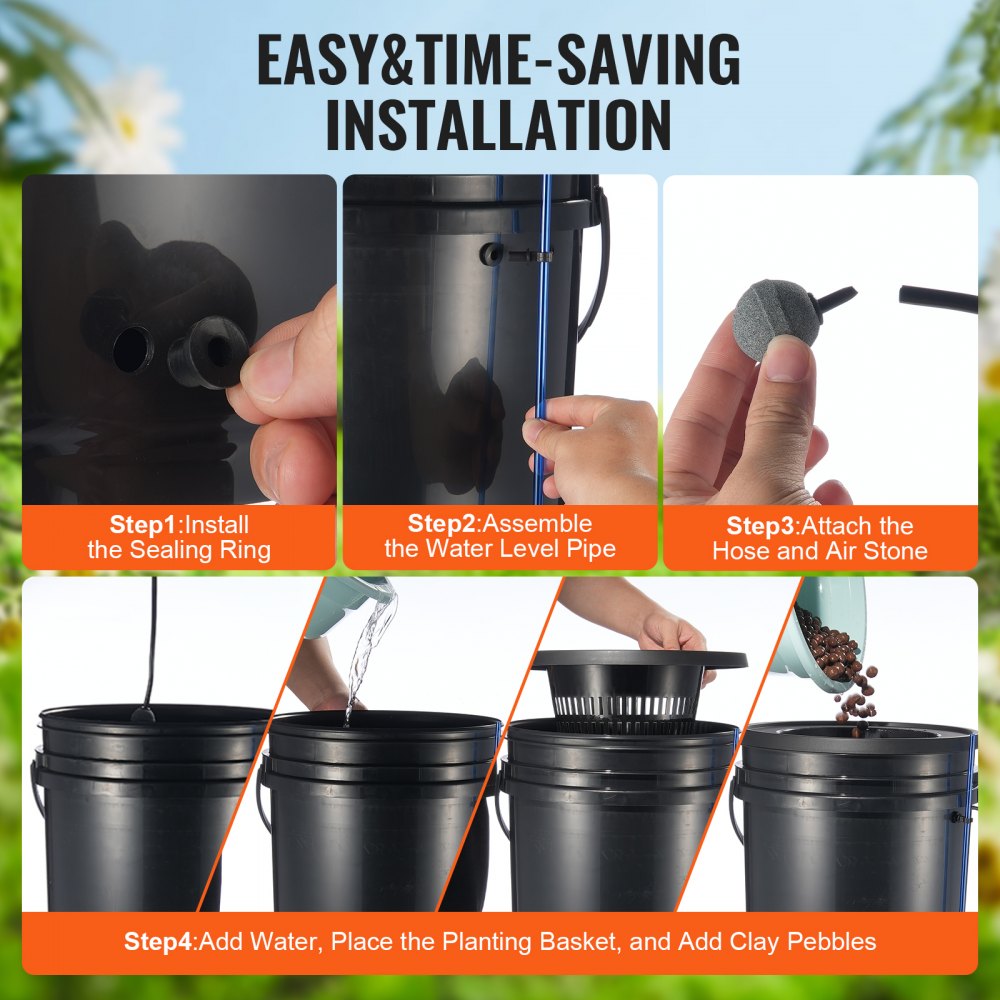 EASY&TIME-SAVING INSTALLATION

Step1:Install the Sealing Ring

Step2:Assemble the Water Level Pipe

Step3:Attach the Hose and Air Stone

Step4:Add Water, Place the Planting Basket, and Add Clay Pebbles