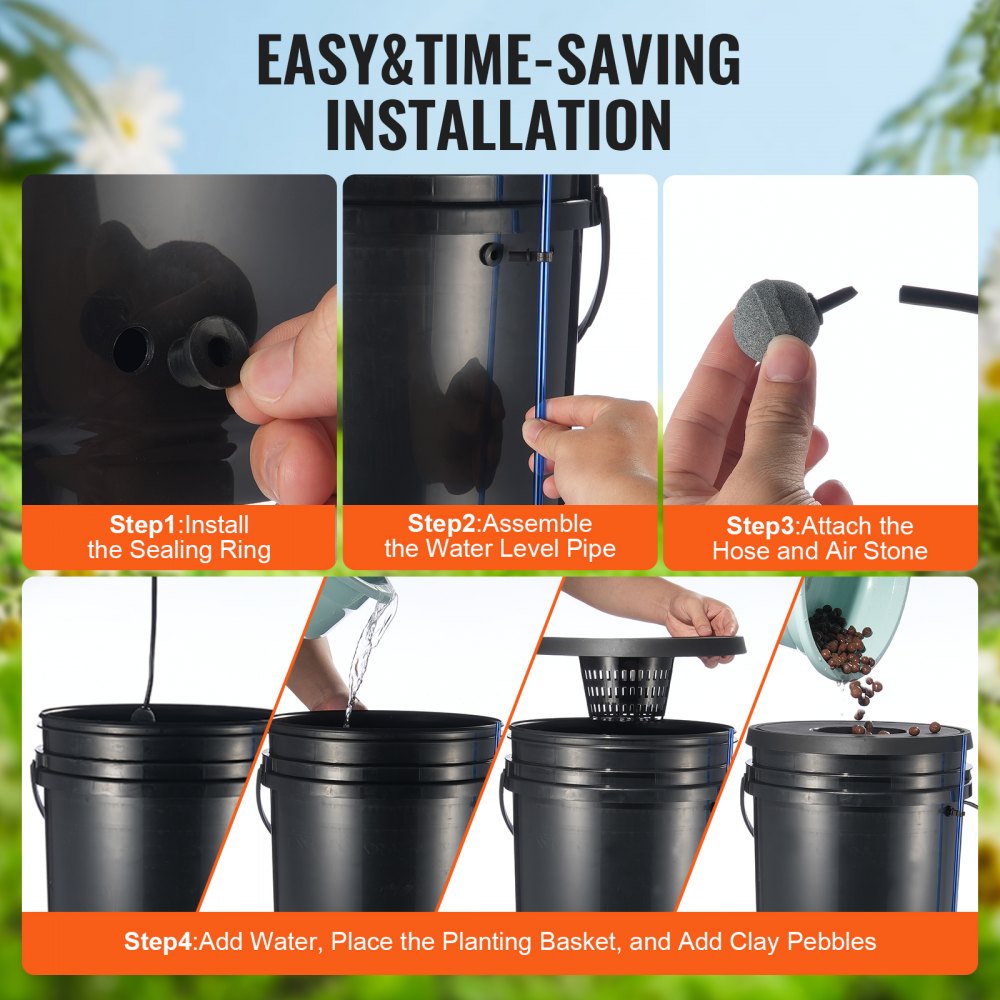 EASY&TIME-SAVING INSTALLATION

Step1:Install the Sealing Ring

Step2:Assemble the Water Level Pipe

Step3:Attach the Hose and Air Stone

Step4:Add Water, Place the Planting Basket, and Add Clay Pebbles