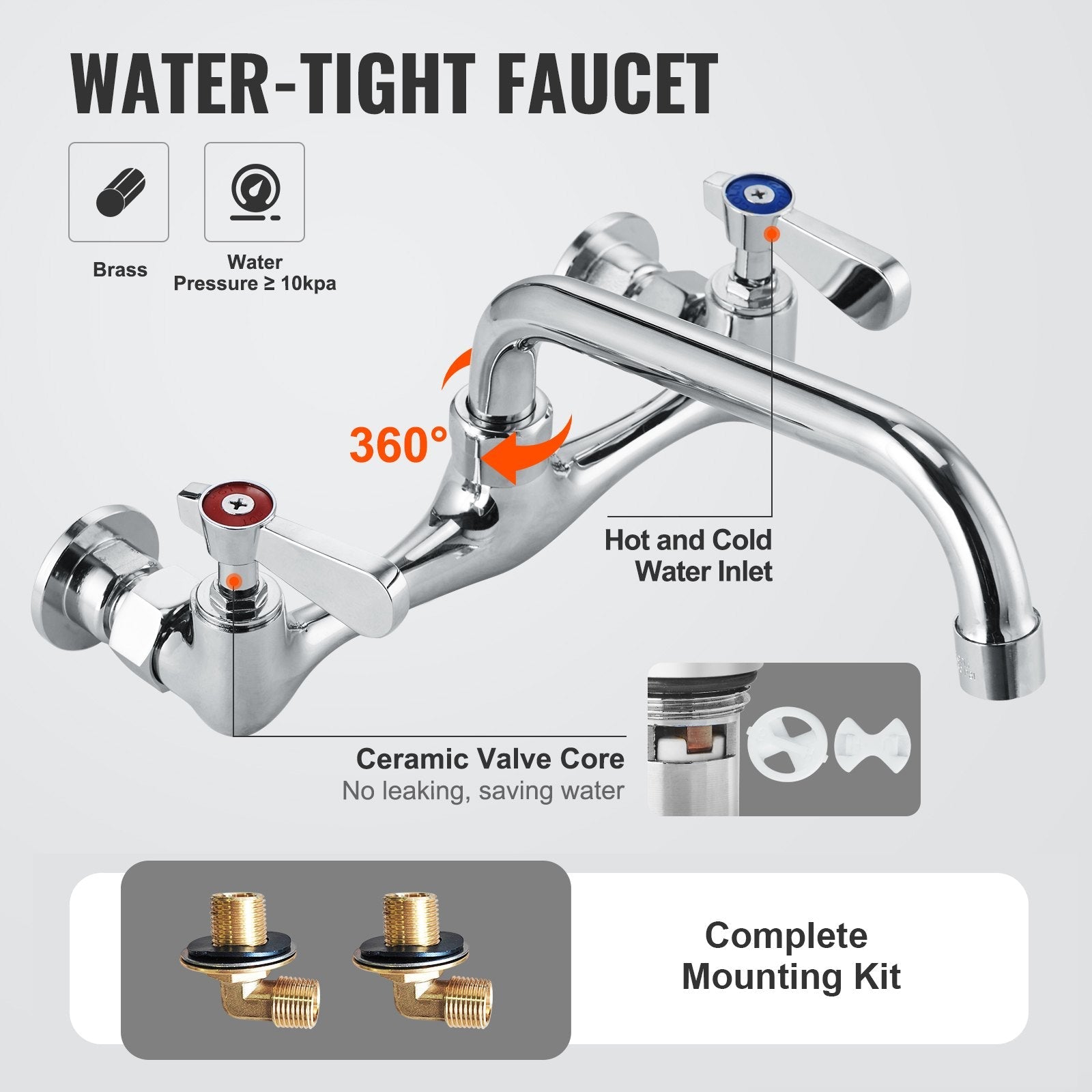 WATER-TIGHT FAUCET

Brass

Water Pressure ≥ 10kpa

360°

Hot and Cold Water Inlet

Ceramic Valve Core
No leaking, saving water

Complete Mounting Kit