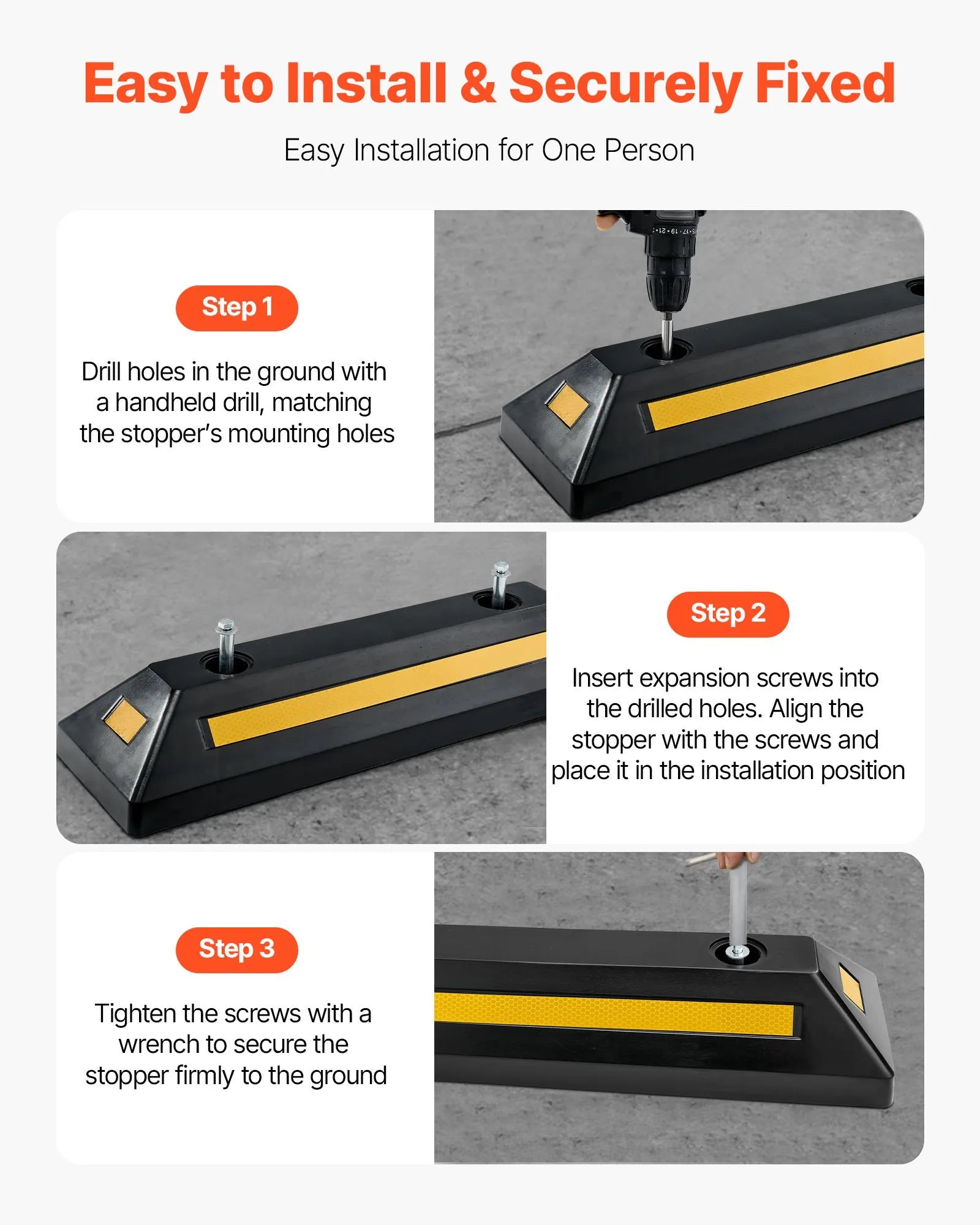 Easy to Install & Securely Fixed

Easy Installation for One Person

Step 1

Drill holes in the ground with a handheld drill, matching the stopper's mounting holes

Step 2

Insert expansion screws into the drilled holes. Align the stopper with the screws and place it in the installation position

Step 3

Tighten the screws with a wrench to secure the stopper firmly to the ground