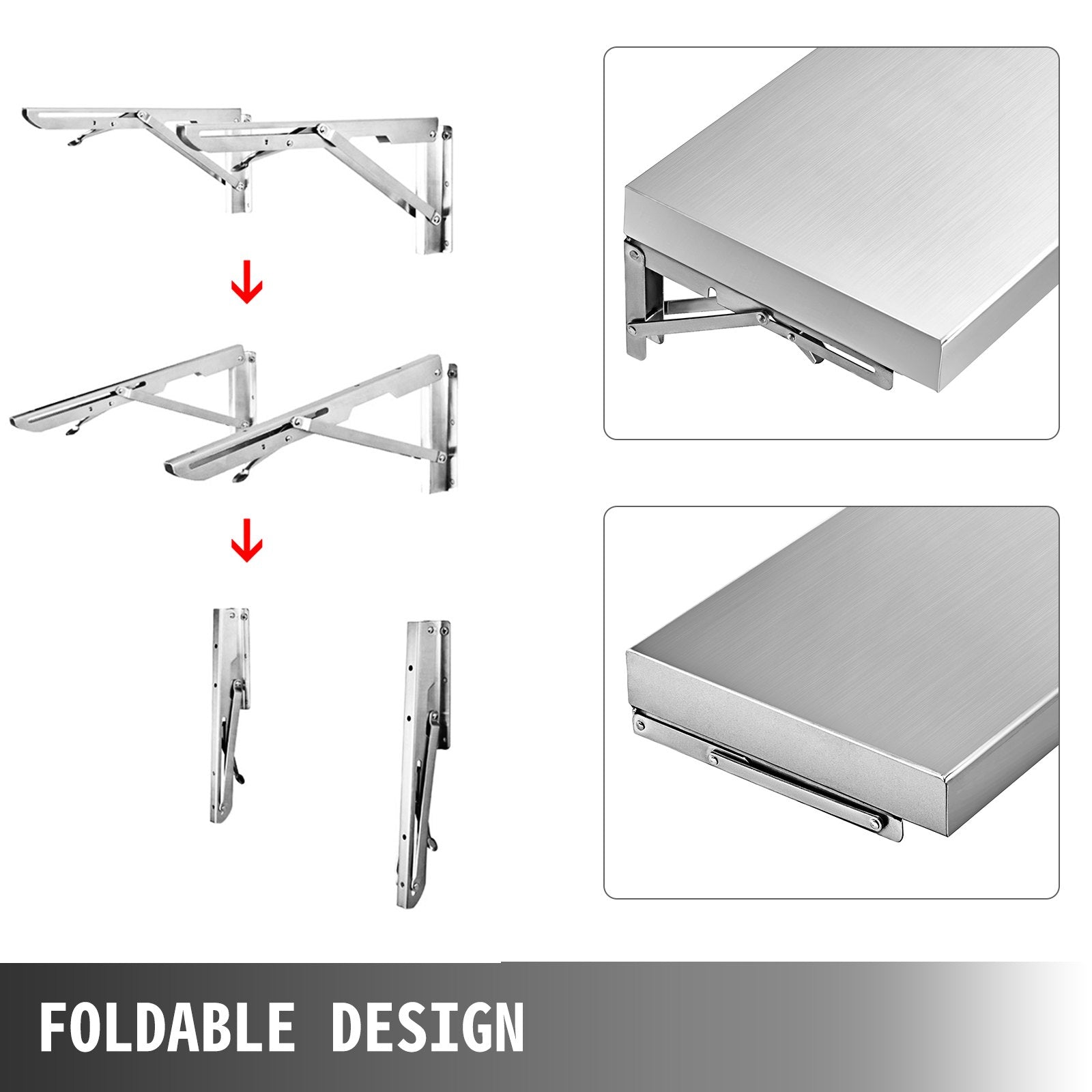 FOLDABLE DESIGN