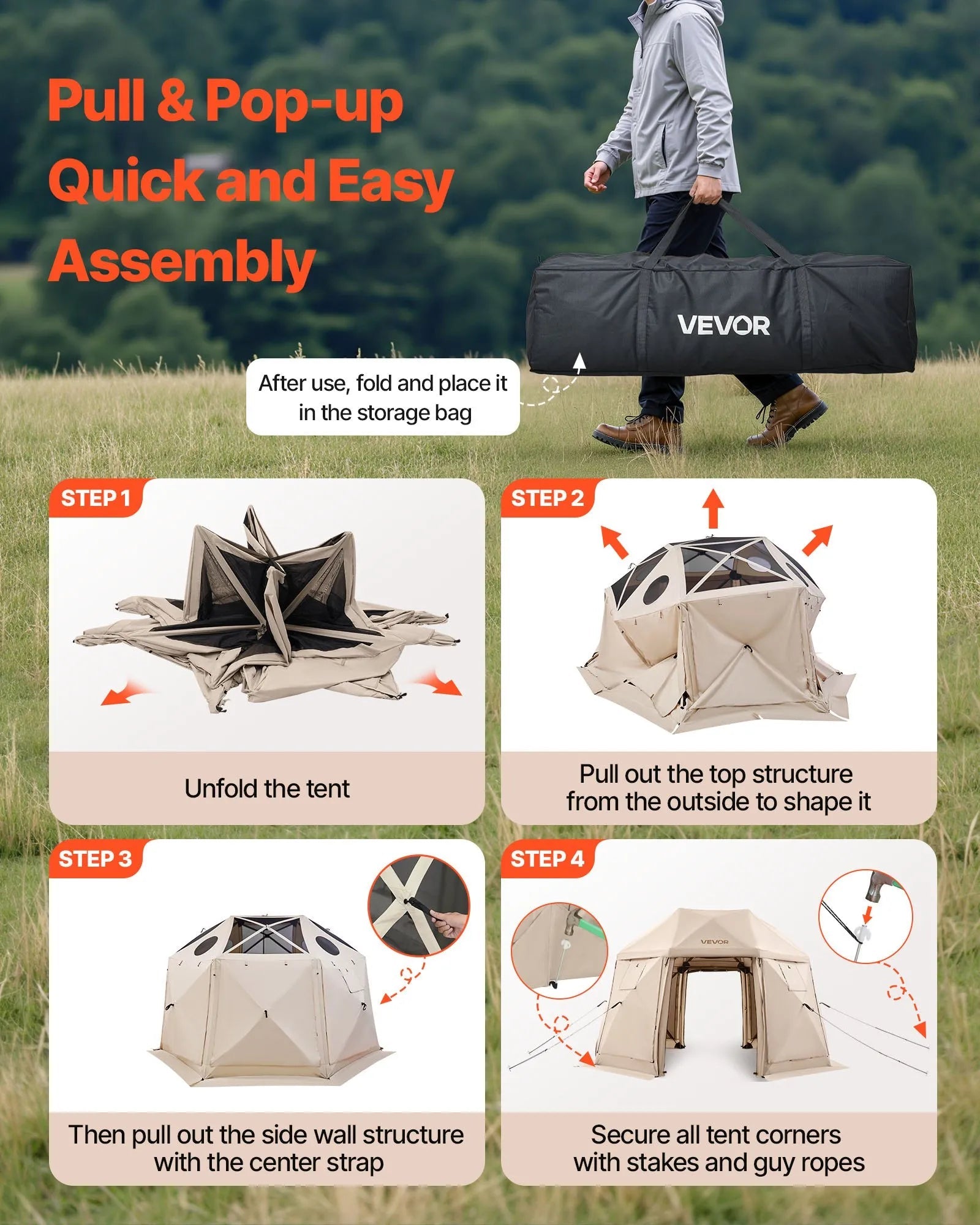 Pull & Pop-up
Quick and Easy
Assembly

VEVOR

After use, fold and place it in the storage bag

STEP 1

Unfold the tent

STEP 2

Pull out the top structure from the outside to shape it

STEP 3

Then pull out the side wall structure with the center strap

STEP 4

VEVOR

Secure all tent corners with stakes and guy ropes