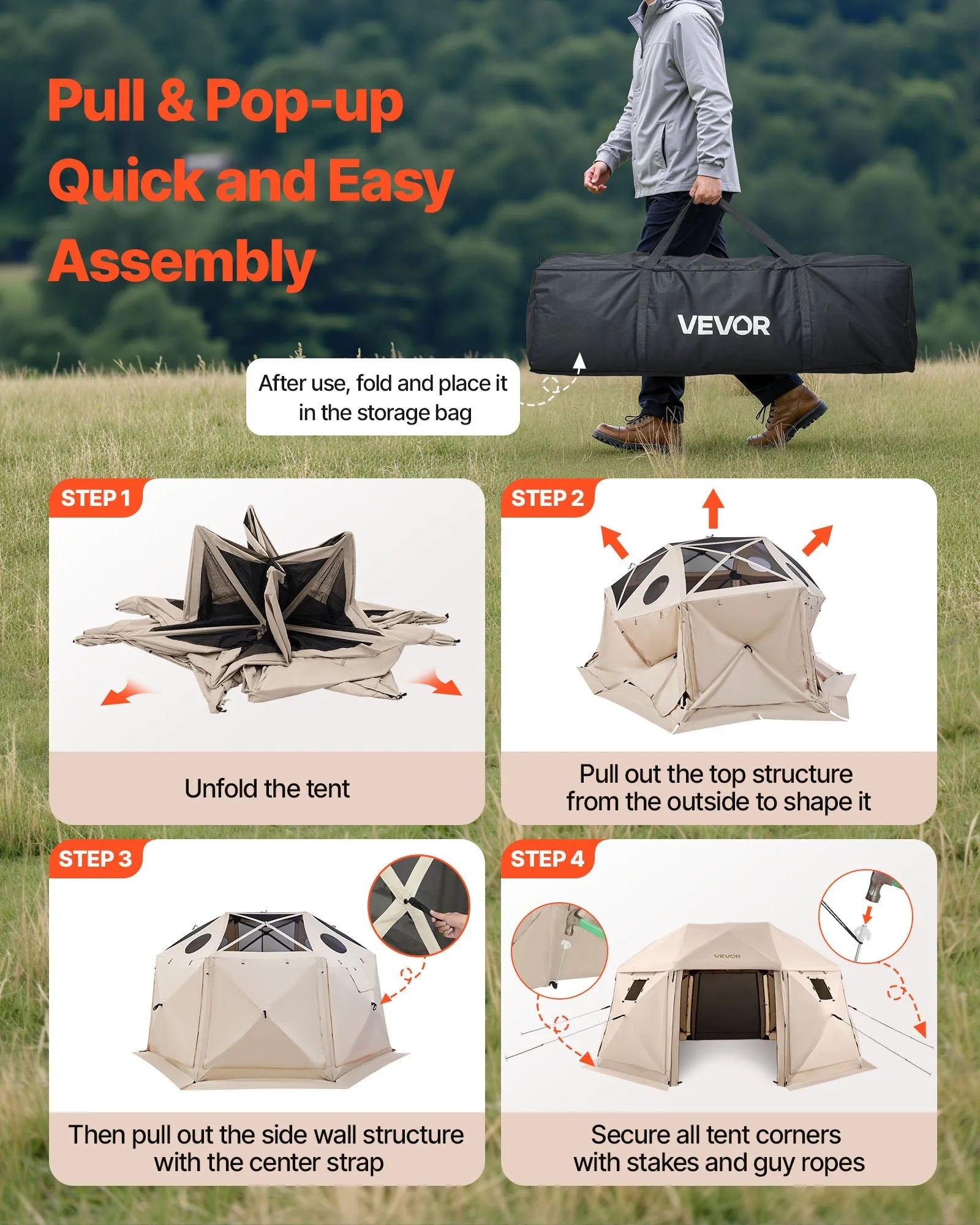 Pull & Pop-up Quick and Easy Assembly

VEVOR

After use, fold and place it in the storage bag

STEP 1

Unfold the tent

STEP 2

Pull out the top structure from the outside to shape it

STEP 3

Then pull out the side wall structure with the center strap

STEP 4

VEVOR

Secure all tent corners with stakes and guy ropes