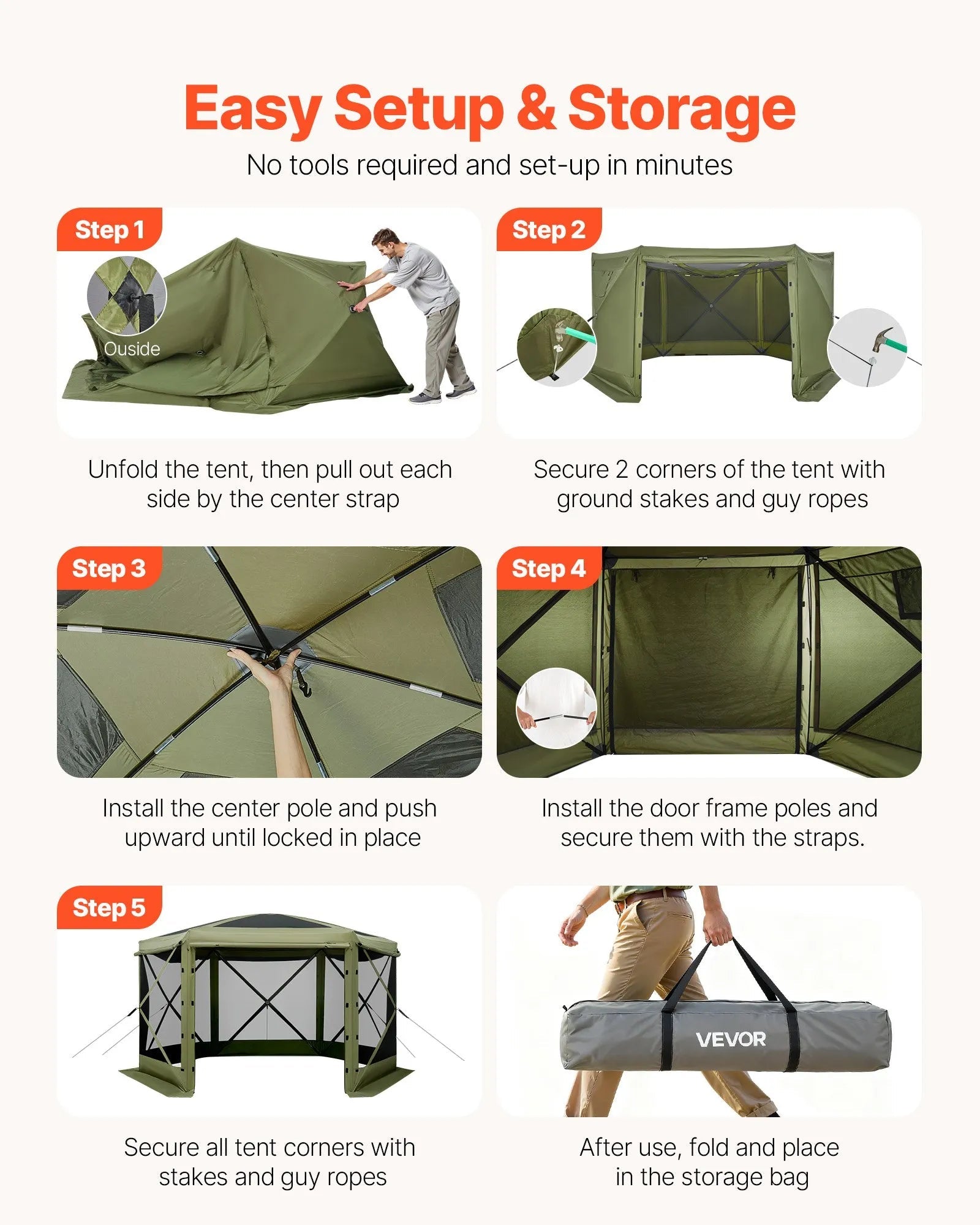 Easy Setup & Storage

No tools required and set-up in minutes

Step 1

Ouside

Unfold the tent, then pull out each side by the center strap

Step 2

Secure 2 corners of the tent with ground stakes and guy ropes

Step 3

Install the center pole and push upward until locked in place

Step 4

Install the door frame poles and secure them with the straps.

Step 5

Secure all tent corners with stakes and guy ropes

VEVOR

After use, fold and place in the storage bag