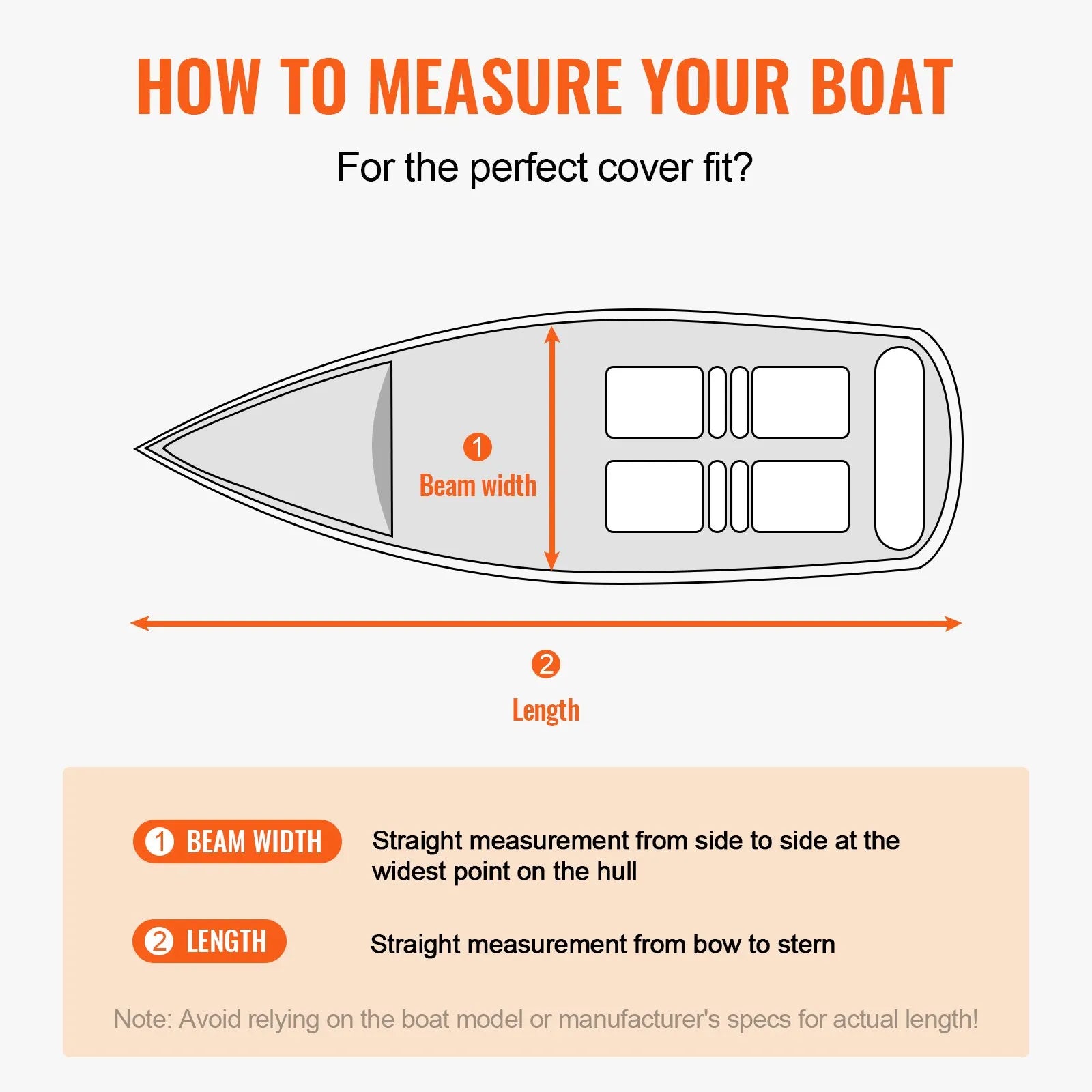 HOW TO MEASURE YOUR BOAT

For the perfect cover fit?

1
Beam width

2
Length

1 BEAM WIDTH
Straight measurement from side to side at the widest point on the hull

2 LENGTH
Straight measurement from bow to stern

Note: Avoid relying on the boat model or manufacturer's specs for actual length!