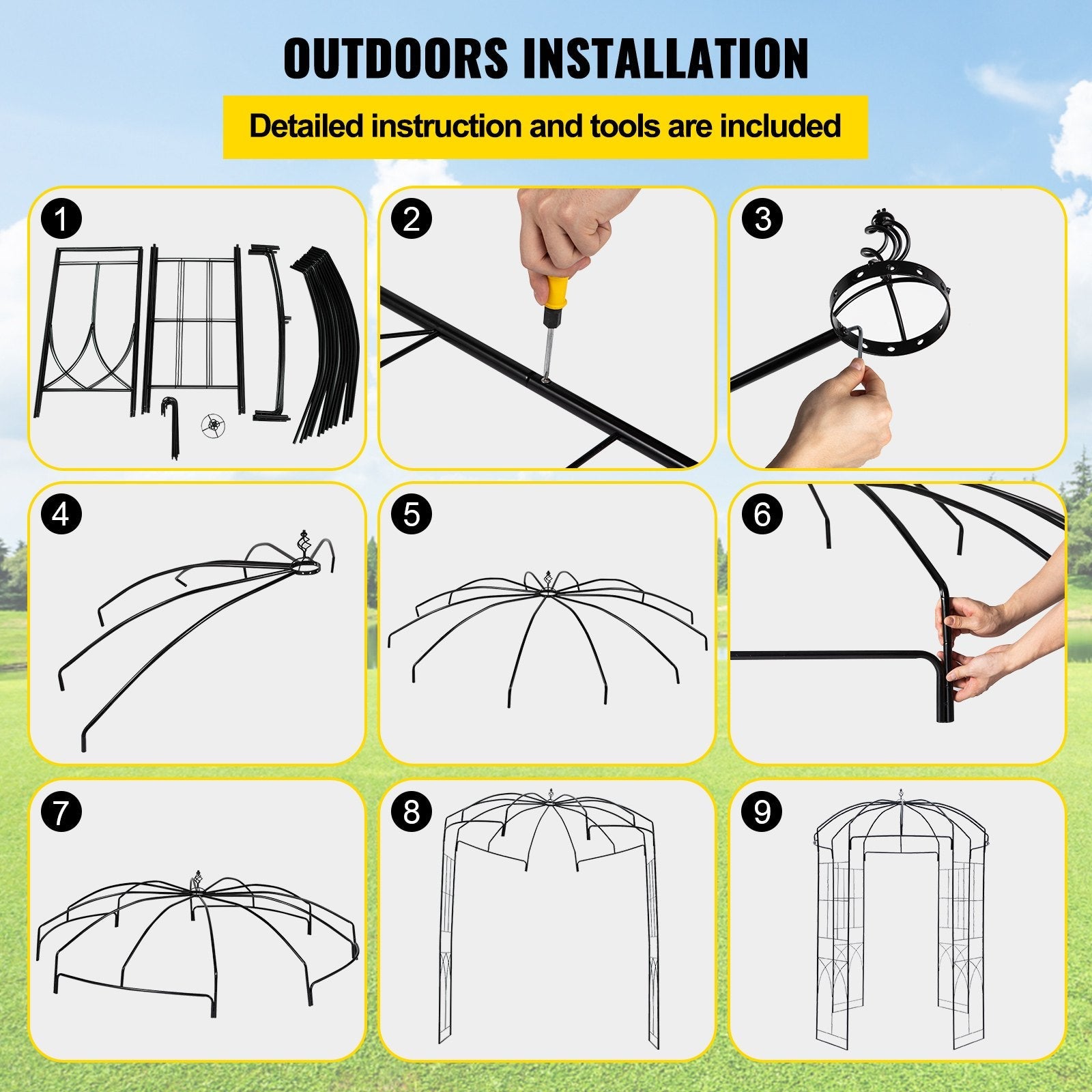 OUTDOORS INSTALLATION

Detailed instruction and tools are included

1

2

3

4

5

6

7

8

9