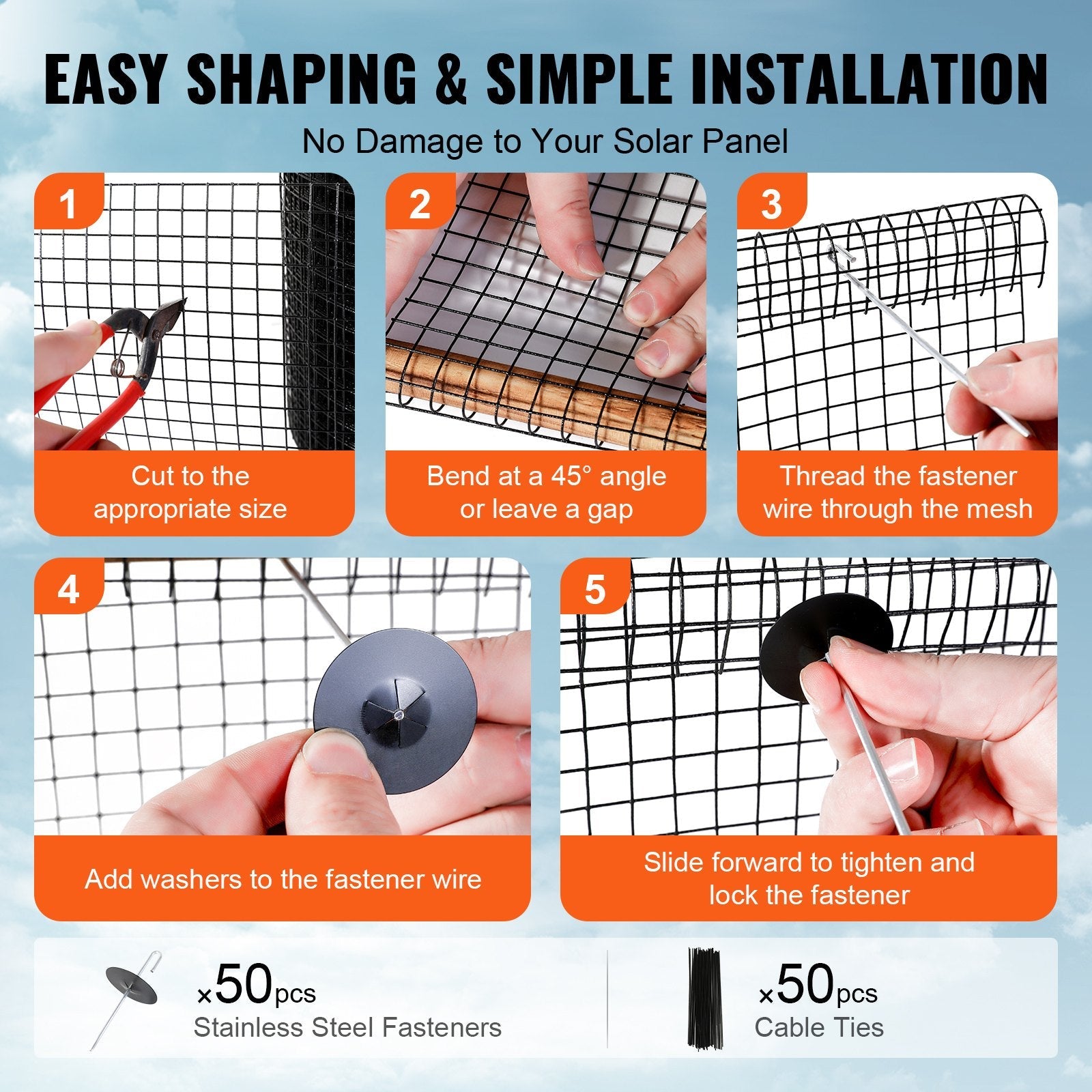 EASY SHAPING & SIMPLE INSTALLATION

No Damage to Your Solar Panel

1
Cut to the appropriate size

2
Bend at a 45° angle or leave a gap

3
Thread the fastener wire through the mesh

4
Add washers to the fastener wire

5
Slide forward to tighten and lock the fastener

×50pcs
Stainless Steel Fasteners

×50pcs
Cable Ties