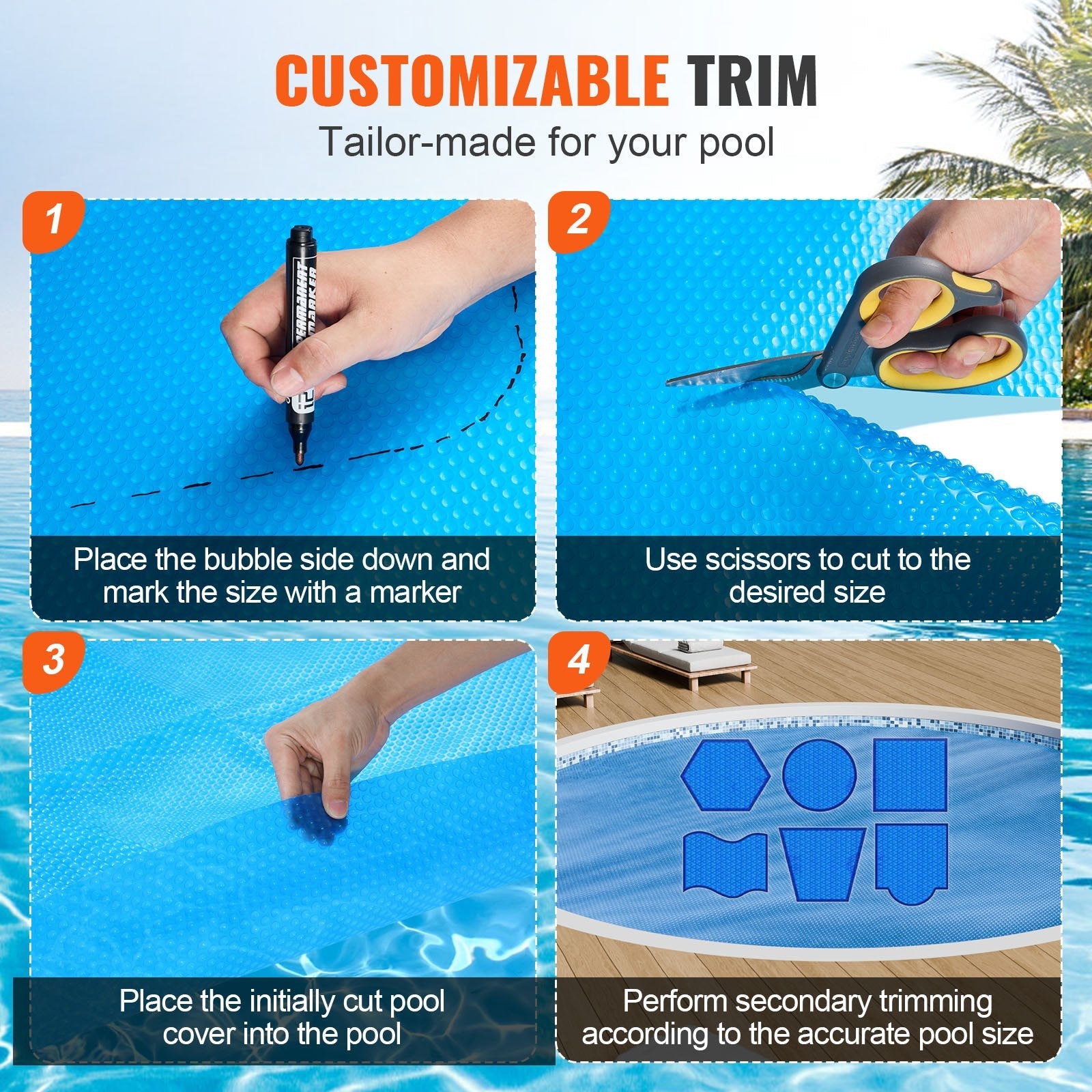 CUSTOMIZABLE TRIM
Tailor-made for your pool

1
PERMANENT MARKER
Place the bubble side down and mark the size with a marker

2
Use scissors to cut to the desired size

3
Place the initially cut pool cover into the pool

4
Perform secondary trimming according to the accurate pool size