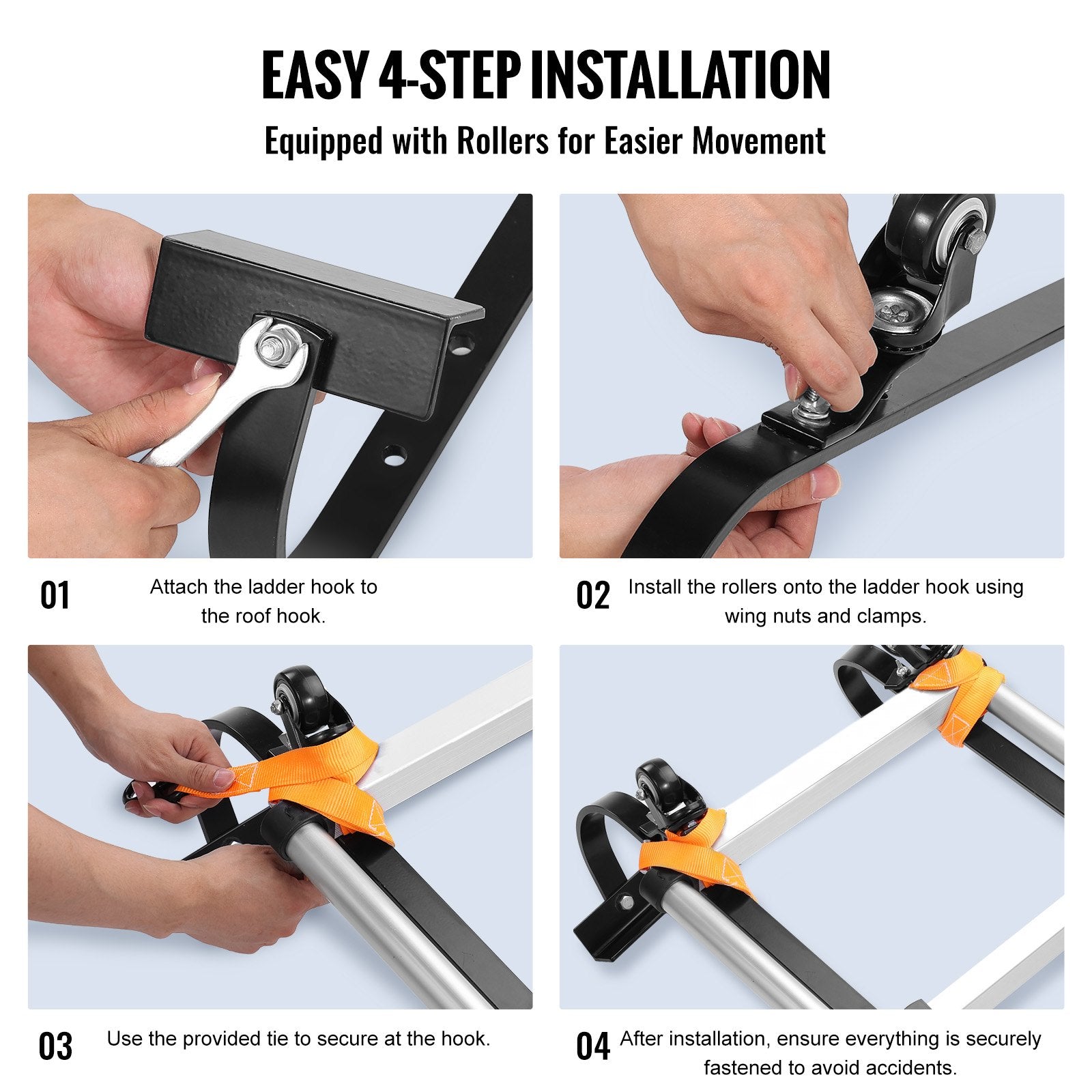 EASY 4-STEP INSTALLATION

Equipped with Rollers for Easier Movement

01 Attach the ladder hook to the roof hook.

02 Install the rollers onto the ladder hook using wing nuts and clamps.

03 Use the provided tie to secure at the hook.

04 After installation, ensure everything is securely fastened to avoid accidents.