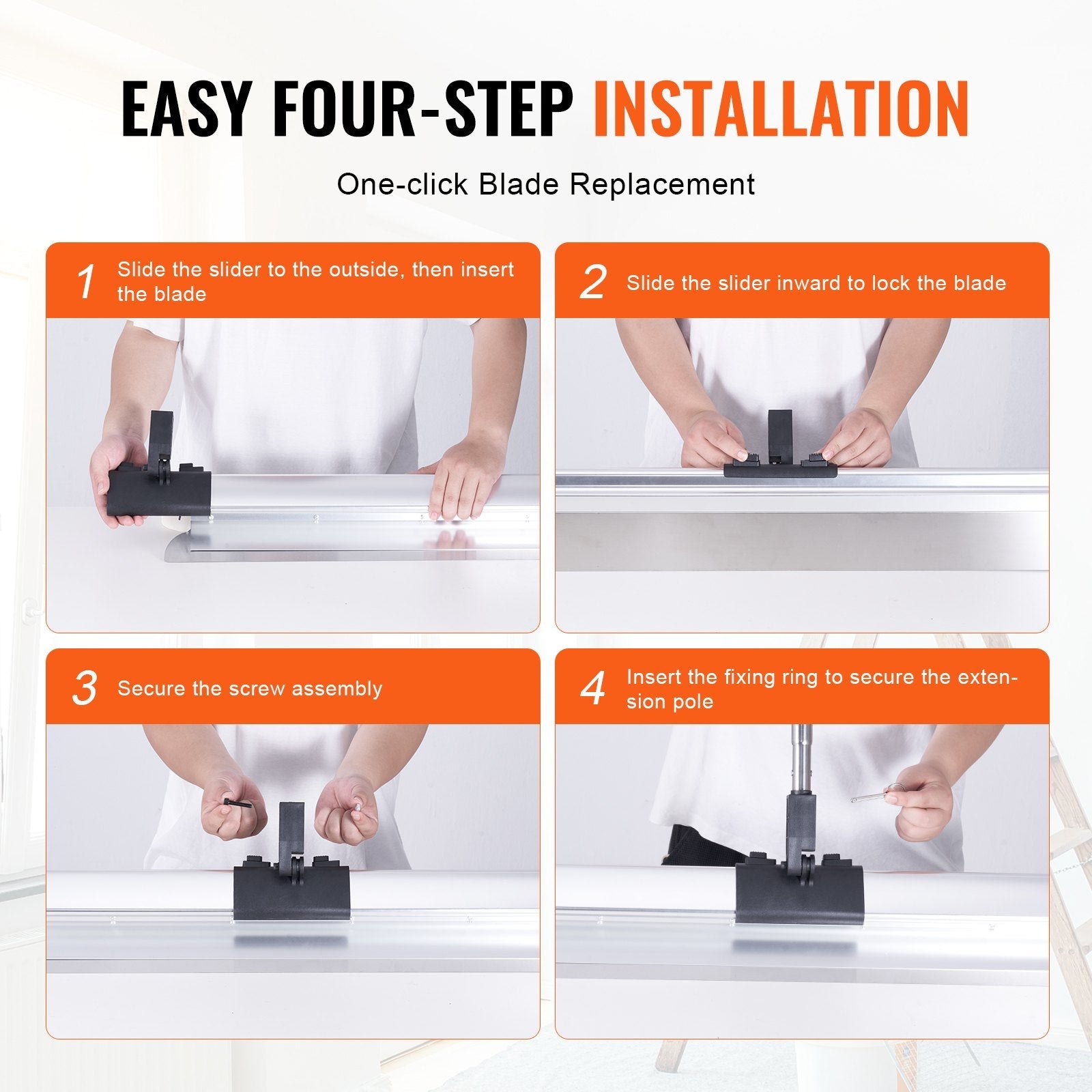 EASY FOUR-STEP INSTALLATION

One-click Blade Replacement

1 Slide the slider to the outside, then insert the blade

2 Slide the slider inward to lock the blade

3 Secure the screw assembly

4 Insert the fixing ring to secure the extension pole