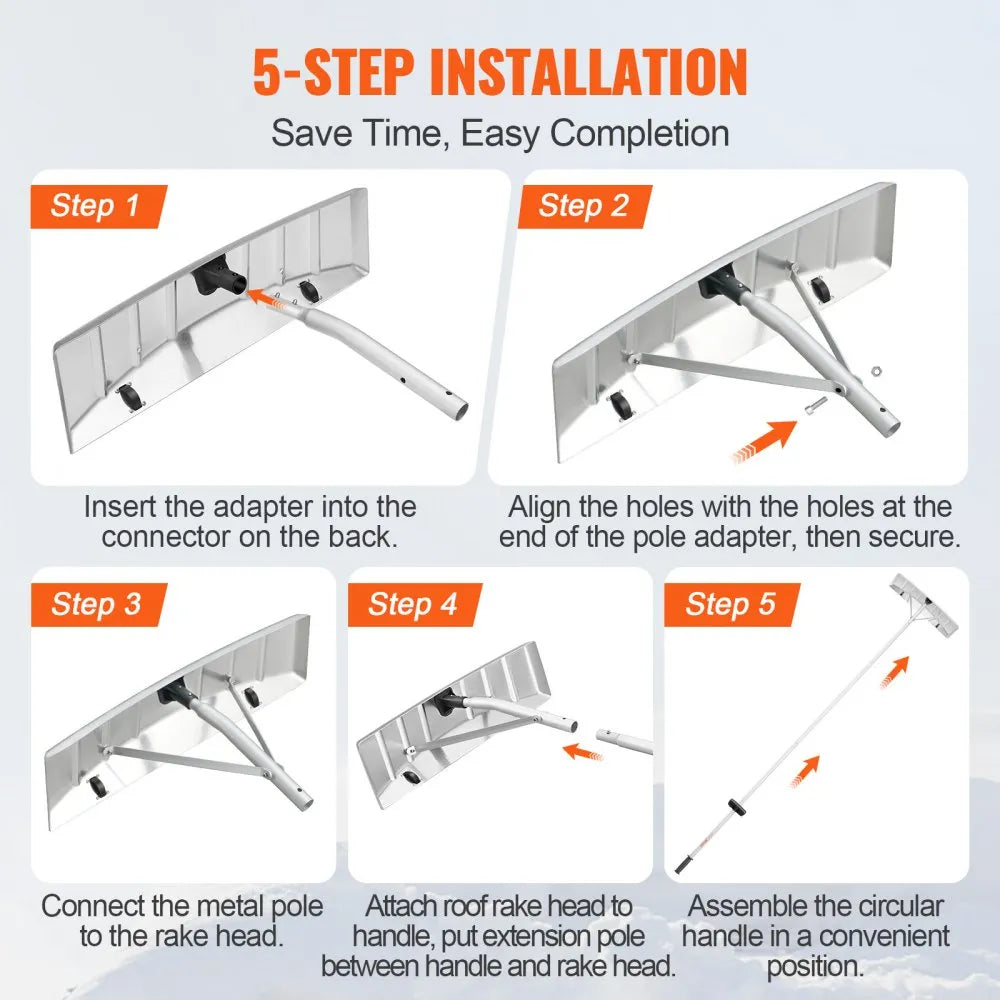 5-STEP INSTALLATION

Save Time, Easy Completion

Step 1

Insert the adapter into the connector on the back.

Step 2

Align the holes with the holes at the end of the pole adapter, then secure.

Step 3

Connect the metal pole to the rake head.

Step 4

Attach roof rake head to handle, put extension pole between handle and rake head.

Step 5

Assemble the circular handle in a convenient position.