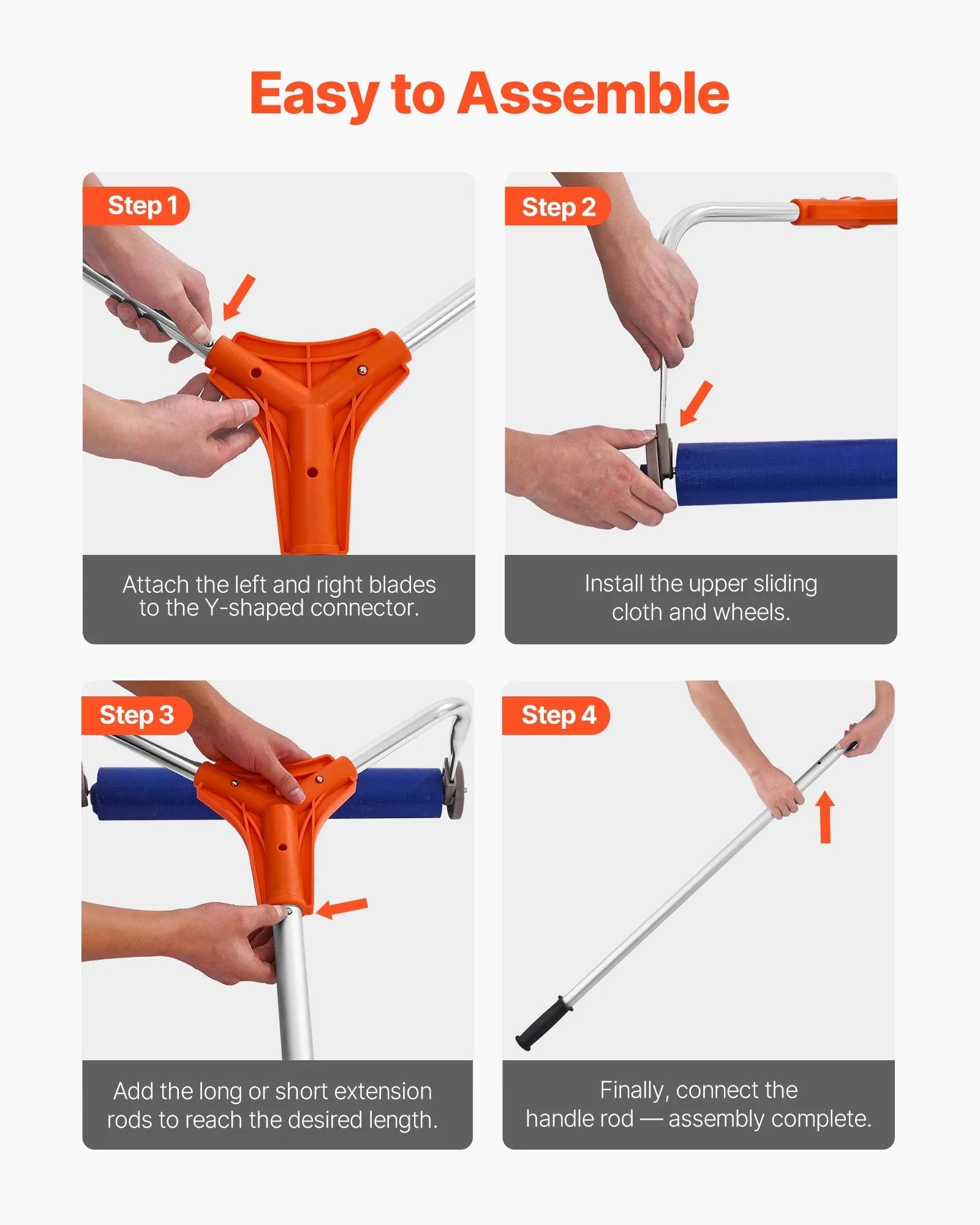 Easy to Assemble

Step 1

Attach the left and right blades to the Y-shaped connector.

Step 2

Install the upper sliding cloth and wheels.

Step 3

Add the long or short extension rods to reach the desired length.

Step 4

Finally, connect the handle rod — assembly complete.