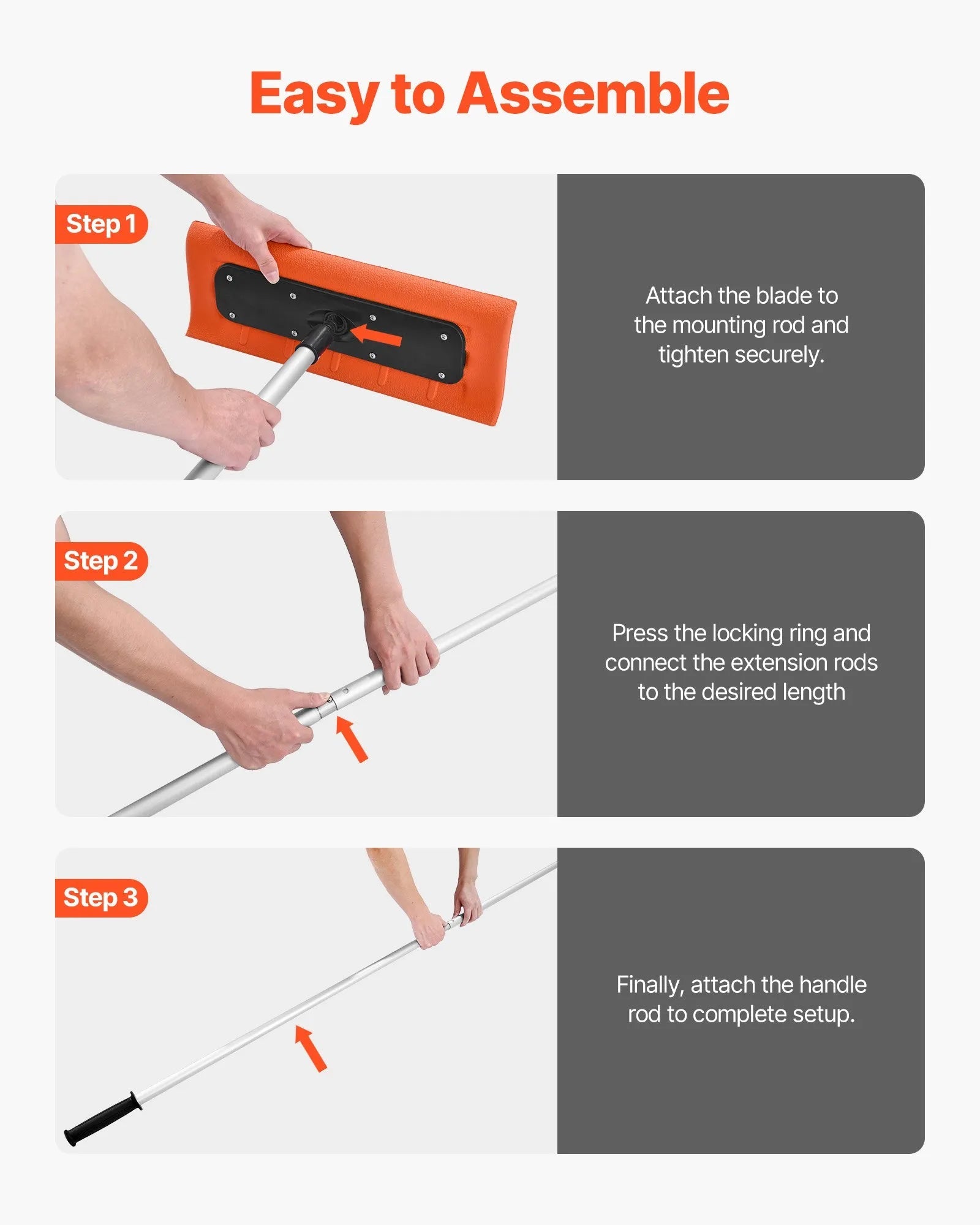 Easy to Assemble

Step 1

Attach the blade to the mounting rod and tighten securely.

Step 2

Press the locking ring and connect the extension rods to the desired length

Step 3

Finally, attach the handle rod to complete setup.