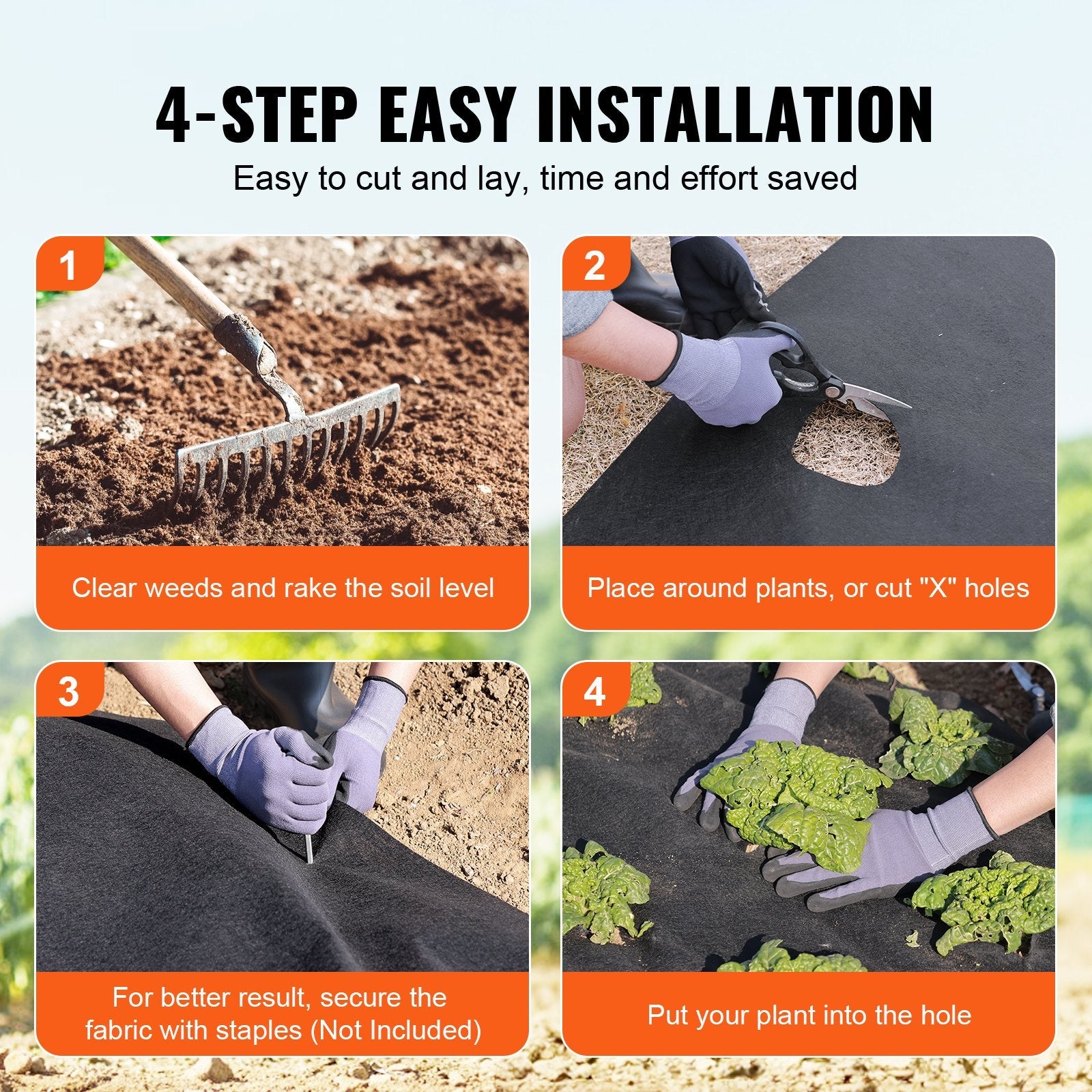 4-STEP EASY INSTALLATION

Easy to cut and lay, time and effort saved

1

Clear weeds and rake the soil level

2

Place around plants, or cut "X" holes

3

For better result, secure the fabric with staples (Not Included)

4

Put your plant into the hole