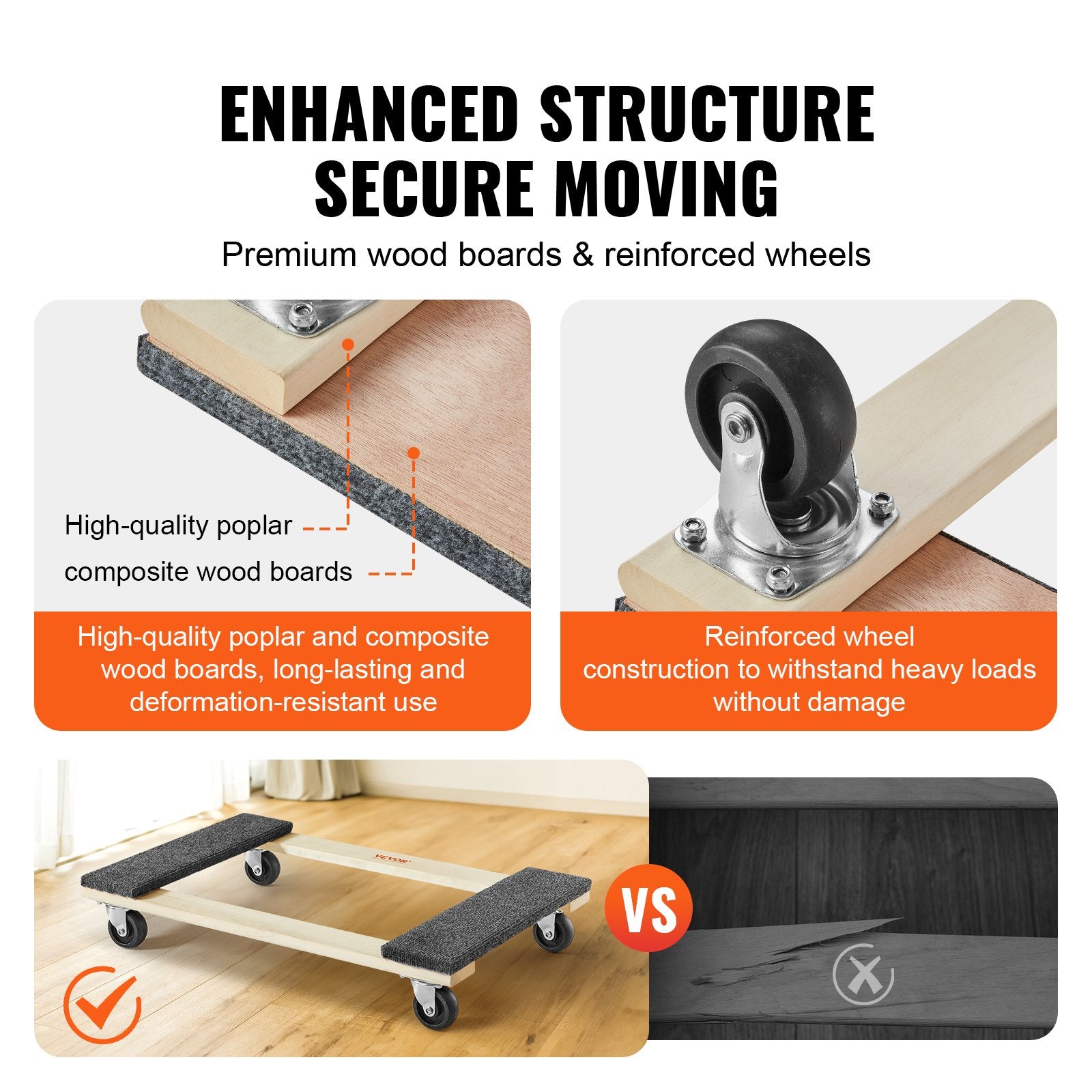 ENHANCED STRUCTURE
SECURE MOVING

Premium wood boards & reinforced wheels

High-quality poplar

composite wood boards

High-quality poplar and composite wood boards, long-lasting and deformation-resistant use

Reinforced wheel construction to withstand heavy loads without damage

VEVOR

VS