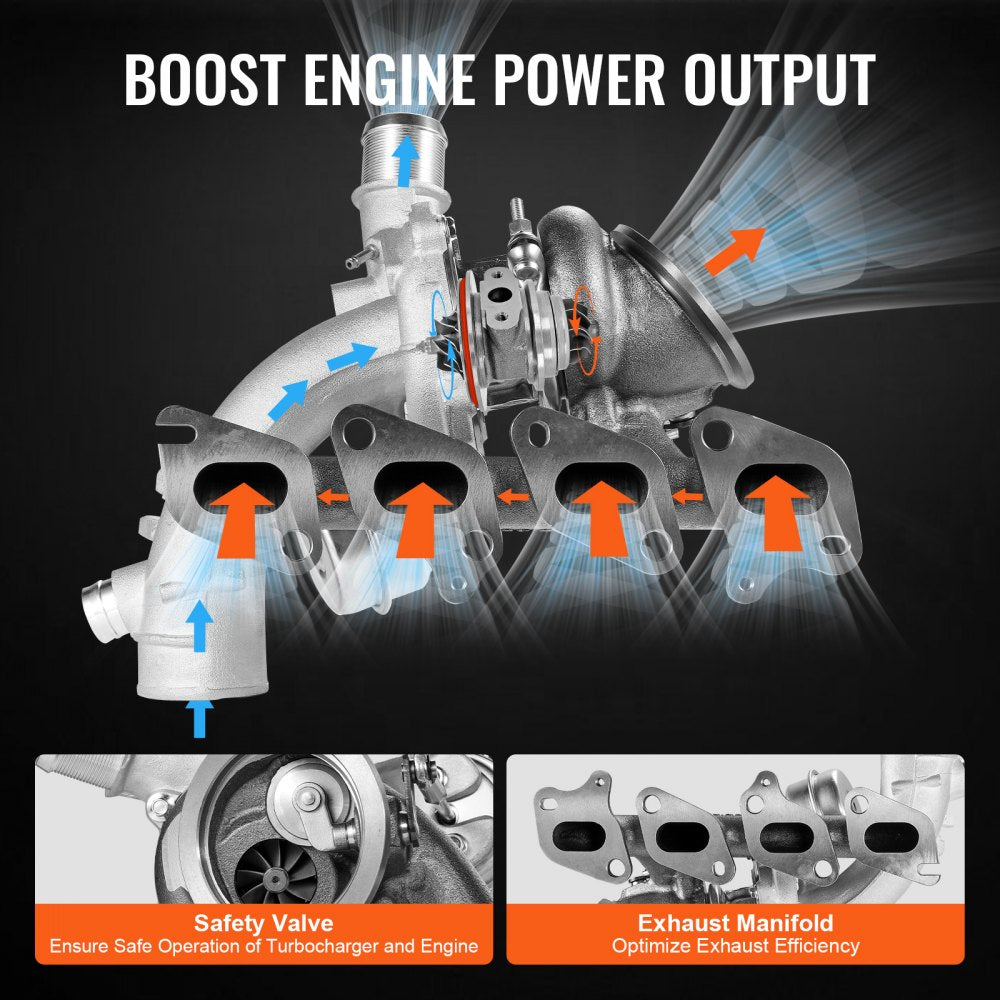 BOOST ENGINE POWER OUTPUT

Safety Valve
Ensure Safe Operation of Turbocharger and Engine

Exhaust Manifold
Optimize Exhaust Efficiency