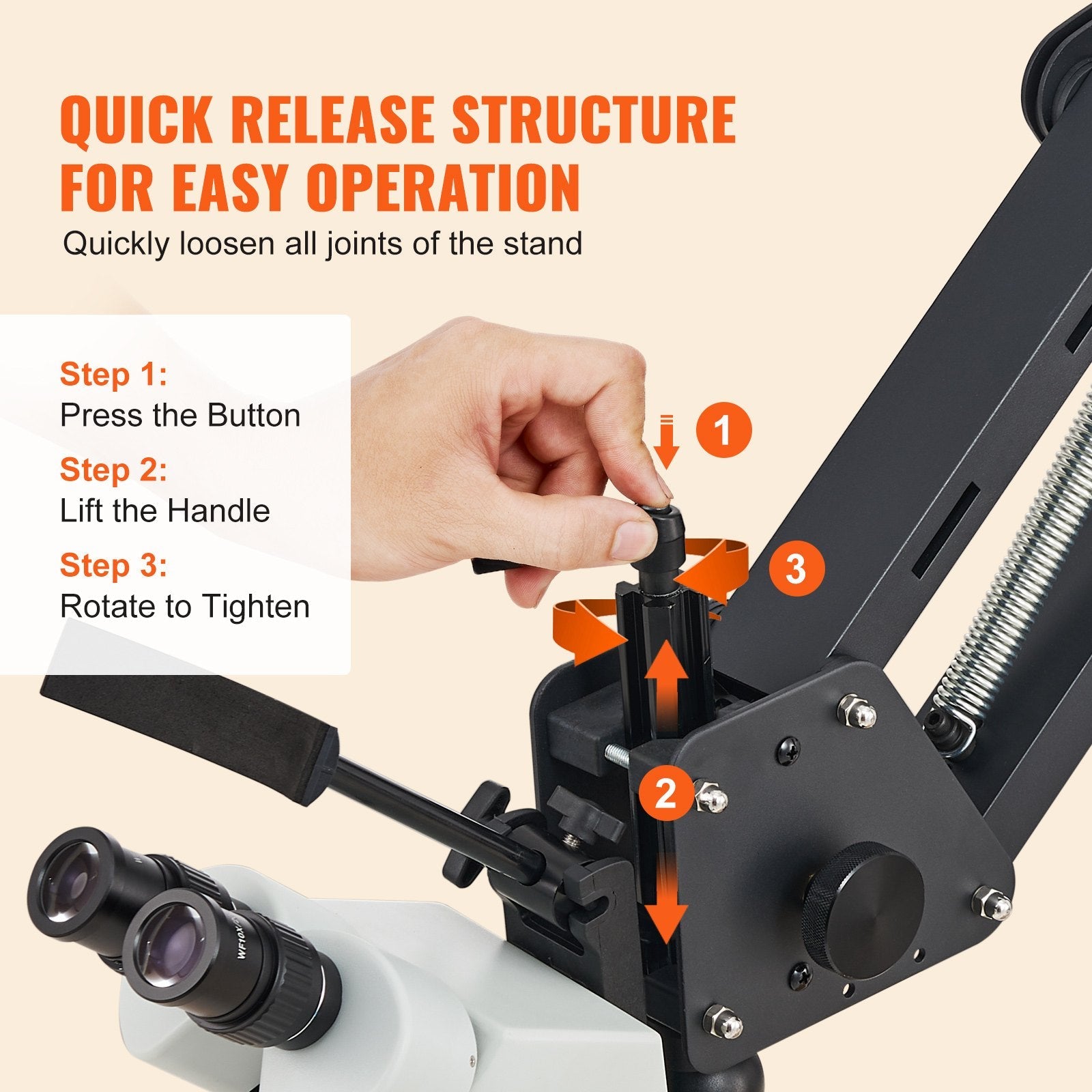 QUICK RELEASE STRUCTURE FOR EASY OPERATION

Quickly loosen all joints of the stand

Step 1:
Press the Button

Step 2:
Lift the Handle

Step 3:
Rotate to Tighten

1

3

2

WF10X