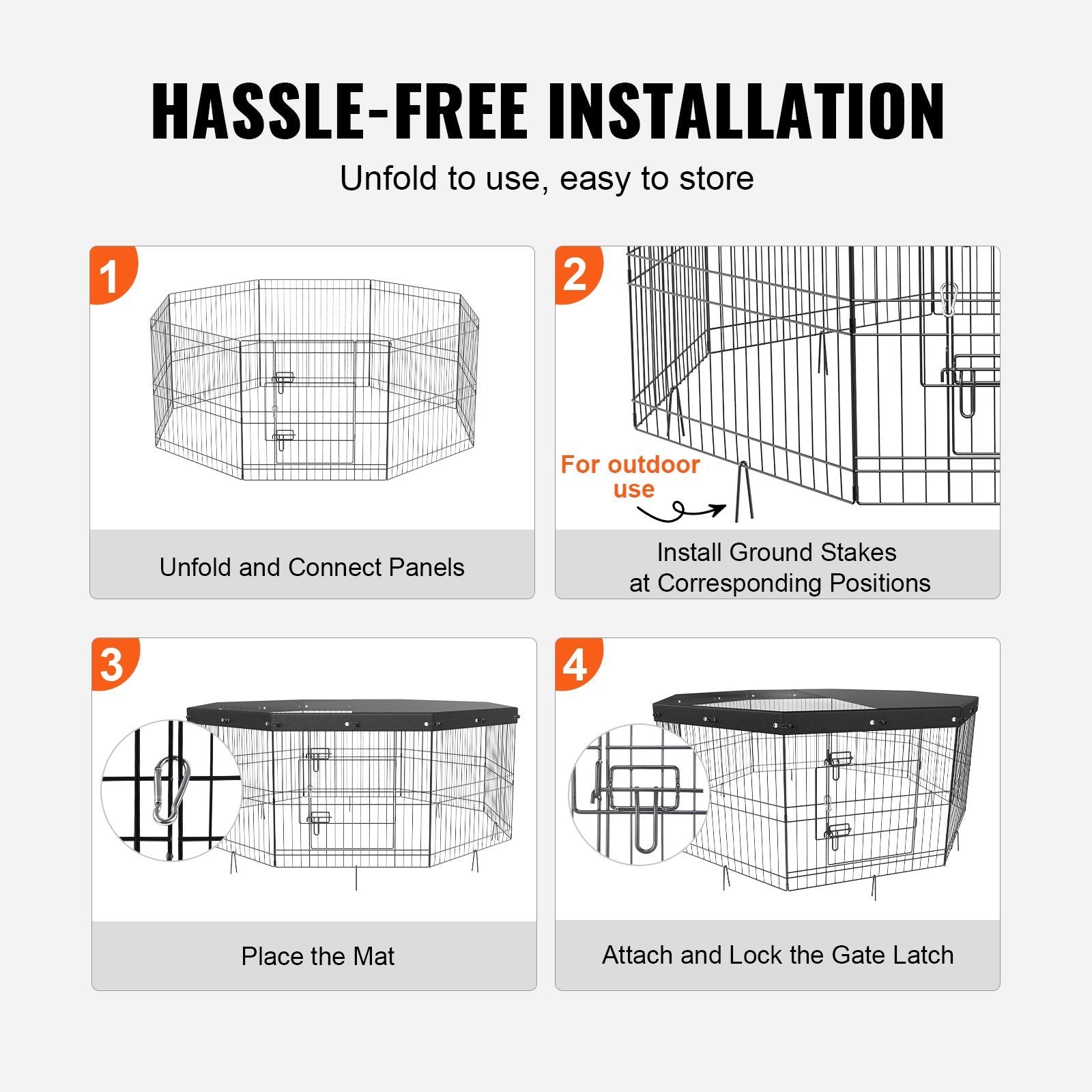 HASSLE-FREE INSTALLATION

Unfold to use, easy to store

1

Unfold and Connect Panels

2

For outdoor use

Install Ground Stakes at Corresponding Positions

3

Place the Mat

4

Attach and Lock the Gate Latch