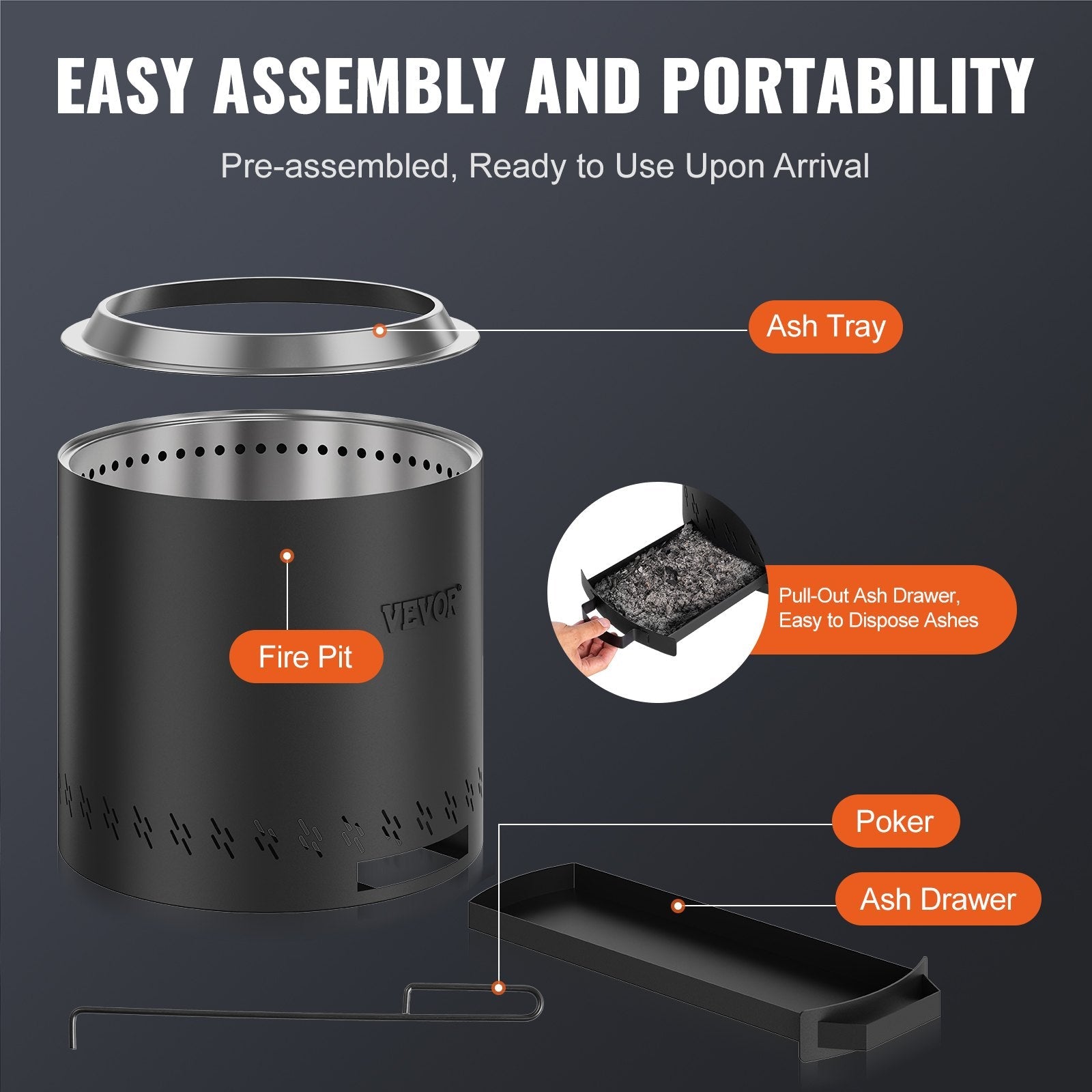 EASY ASSEMBLY AND PORTABILITY

Pre-assembled, Ready to Use Upon Arrival

Ash Tray

VEVOR

Fire Pit

Pull-Out Ash Drawer, Easy to Dispose Ashes

Poker

Ash Drawer