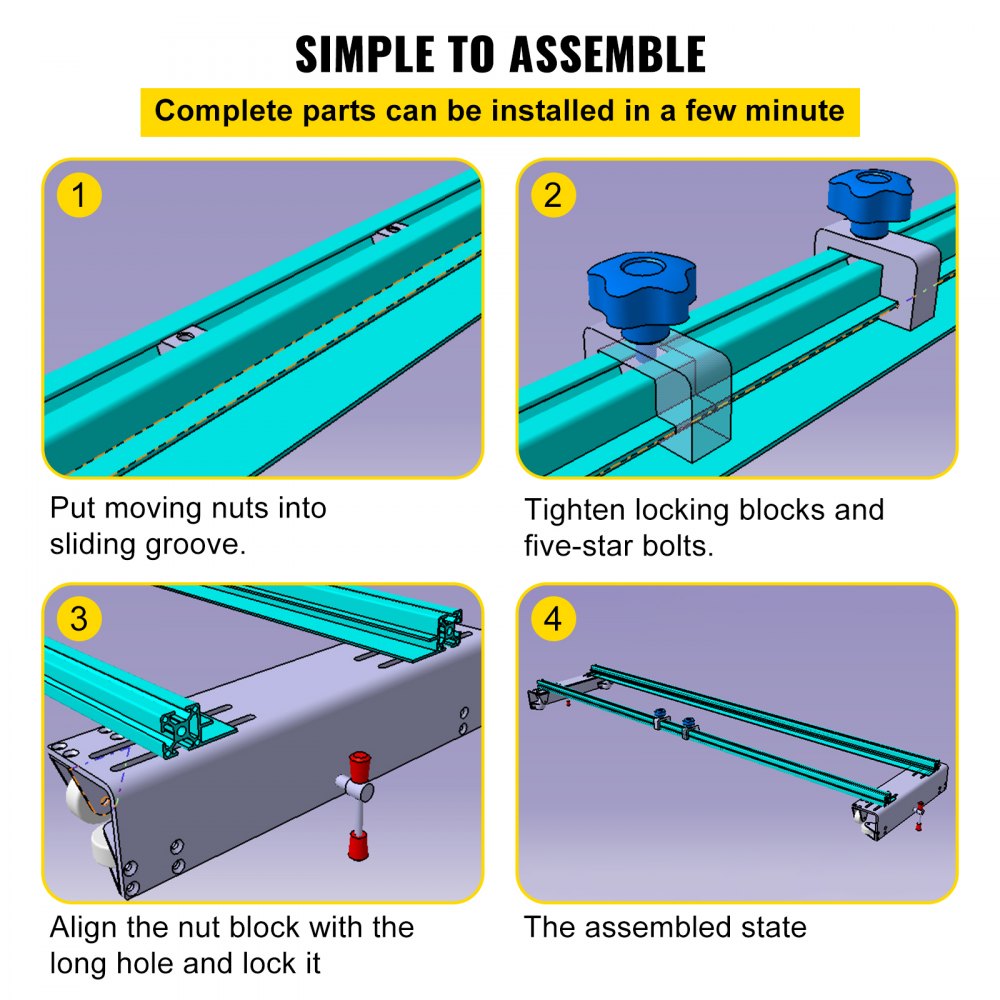 SIMPLE TO ASSEMBLE

Complete parts can be installed in a few minute

1

Put moving nuts into sliding groove.

2

Tighten locking blocks and five-star bolts.

3

Align the nut block with the long hole and lock it

4

The assembled state