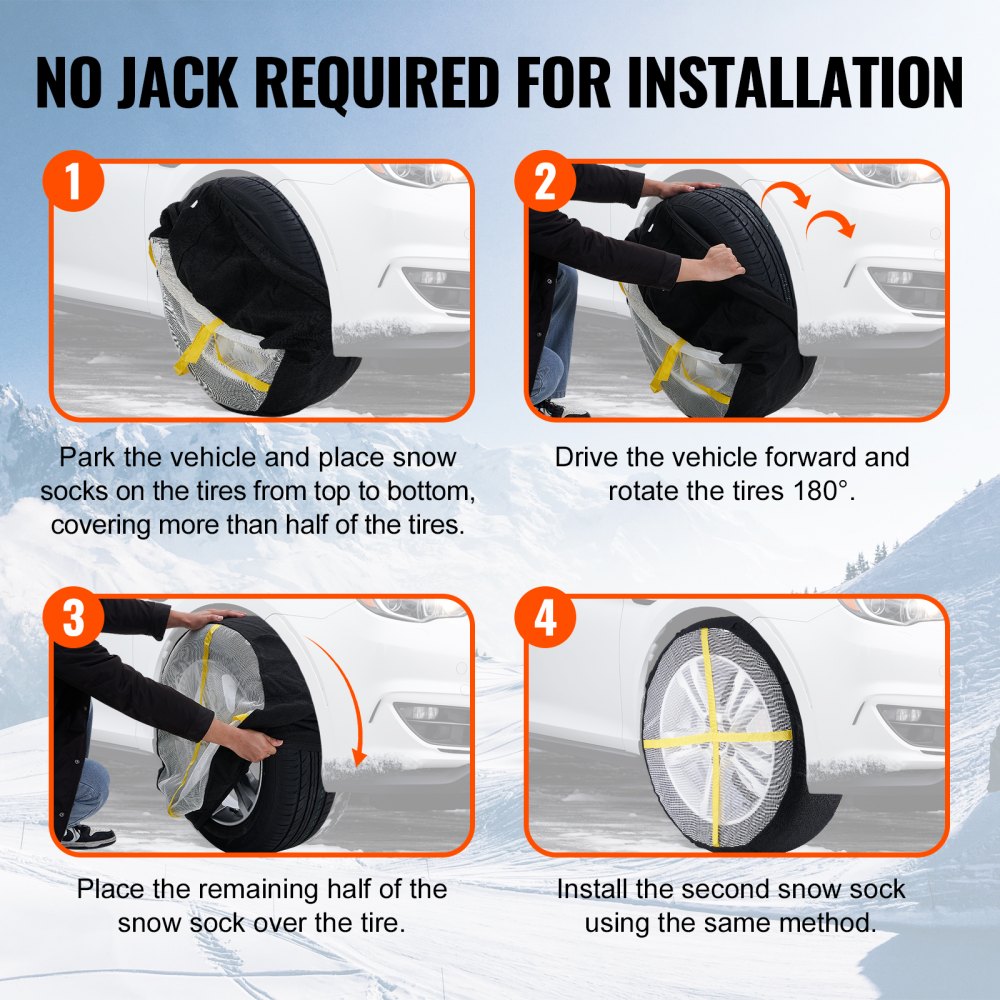 NO JACK REQUIRED FOR INSTALLATION

1

Park the vehicle and place snow socks on the tires from top to bottom, covering more than half of the tires.

2

Drive the vehicle forward and rotate the tires 180°.

3

Place the remaining half of the snow sock over the tire.

4

Install the second snow sock using the same method.