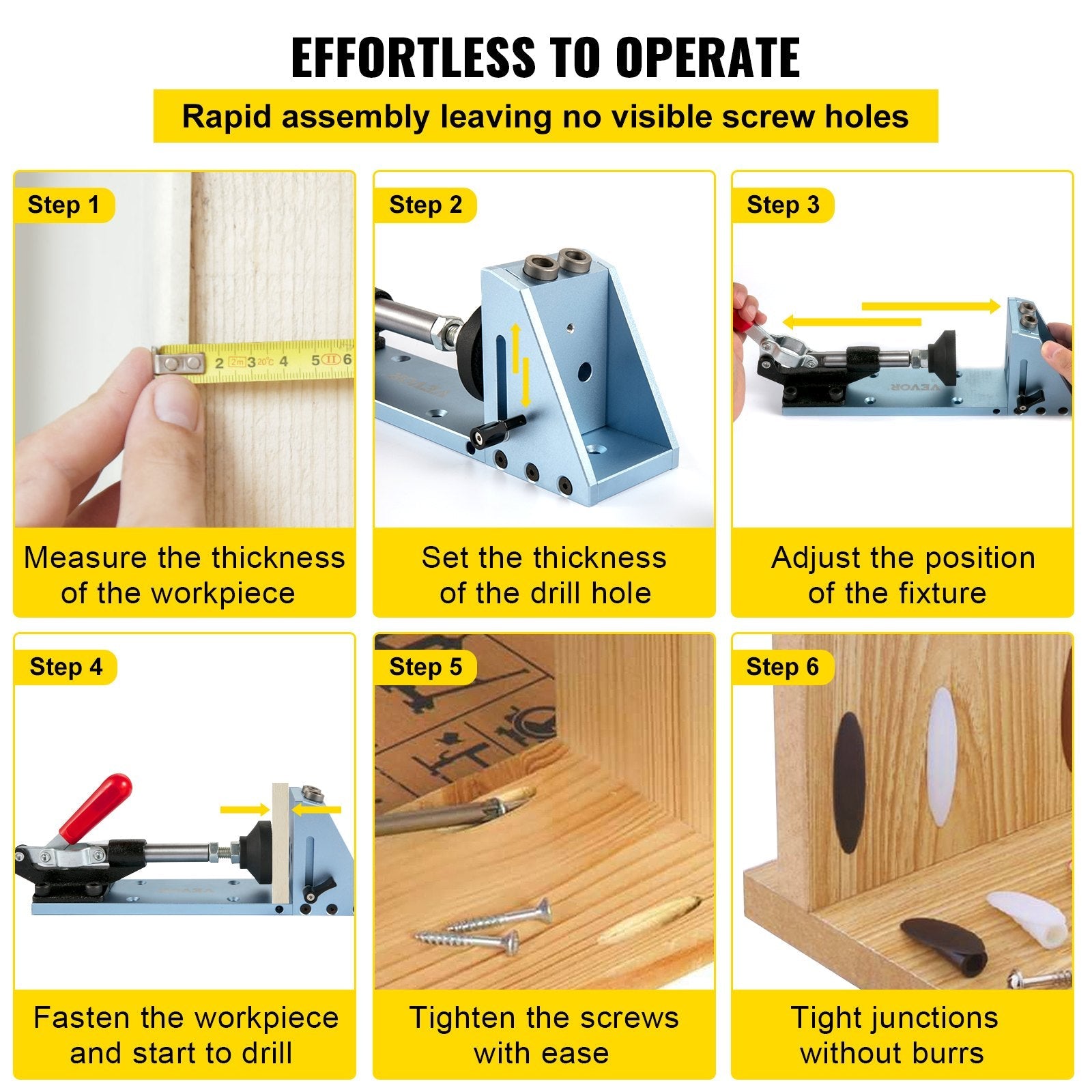 EFFORTLESS TO OPERATE

Rapid assembly leaving no visible screw holes

Step 1

2 2m 3 20°C 4 5 II 6

Measure the thickness of the workpiece

Step 2

VEVOR

Set the thickness of the drill hole

Step 3

VEVOR

Adjust the position of the fixture

Step 4

VEVOR

Fasten the workpiece and start to drill

Step 5

Tighten the screws with ease

Step 6

Tight junctions without burrs