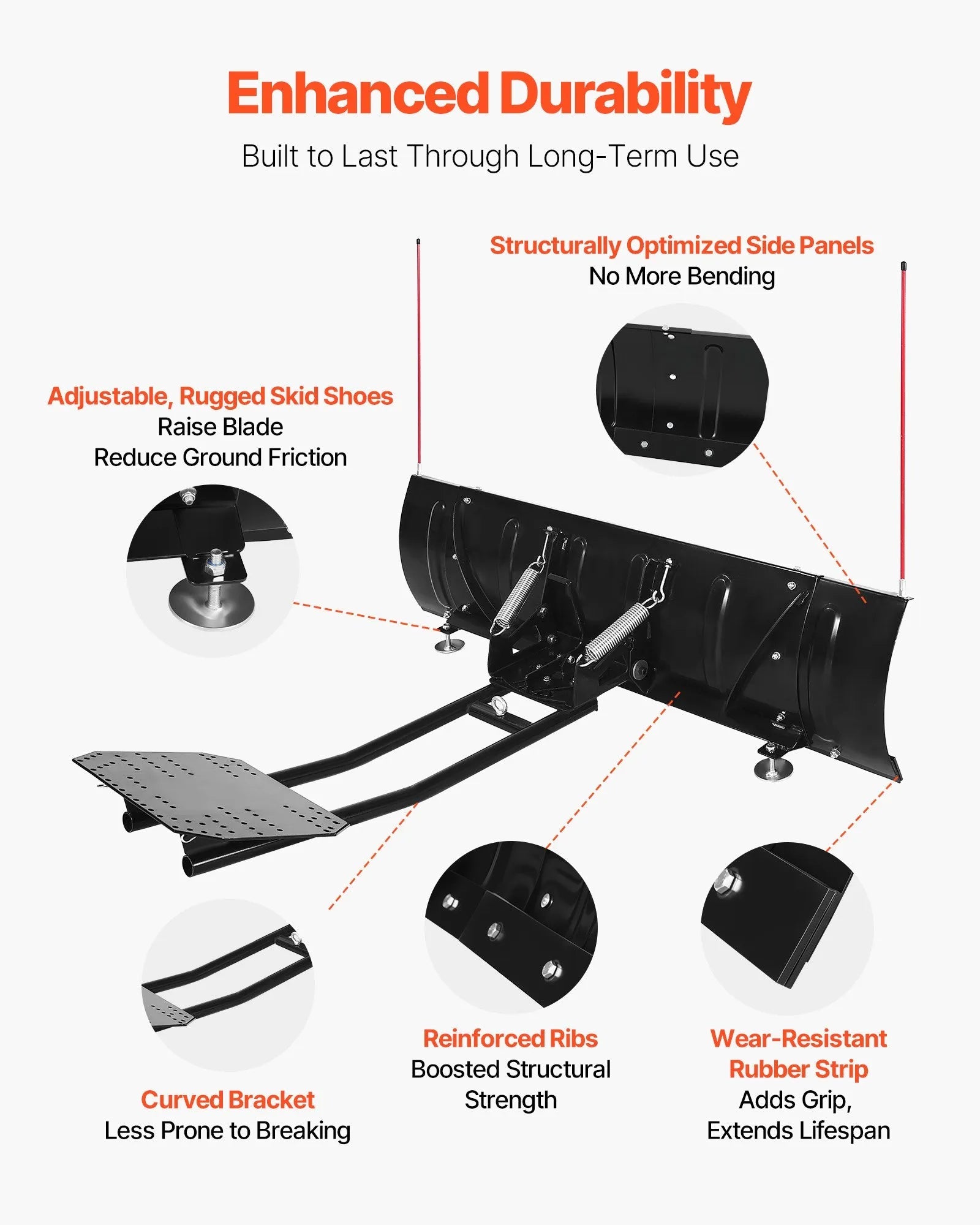 Enhanced Durability

Built to Last Through Long-Term Use

Structurally Optimized Side Panels
No More Bending

Adjustable, Rugged Skid Shoes
Raise Blade
Reduce Ground Friction

Curved Bracket
Less Prone to Breaking

Reinforced Ribs
Boosted Structural Strength

Wear-Resistant Rubber Strip
Adds Grip,
Extends Lifespan