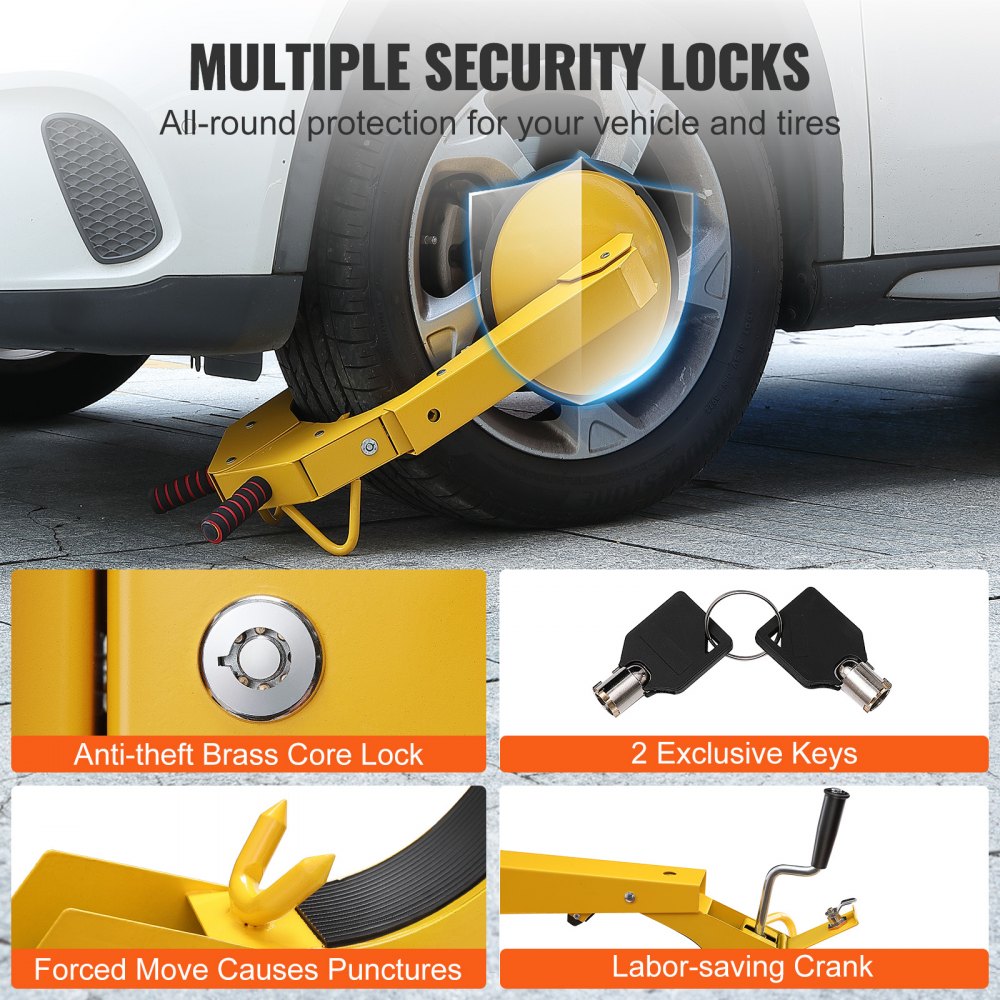 MULTIPLE SECURITY LOCKS

All-round protection for your vehicle and tires

Anti-theft Brass Core Lock

2 Exclusive Keys

Forced Move Causes Punctures

Labor-saving Crank