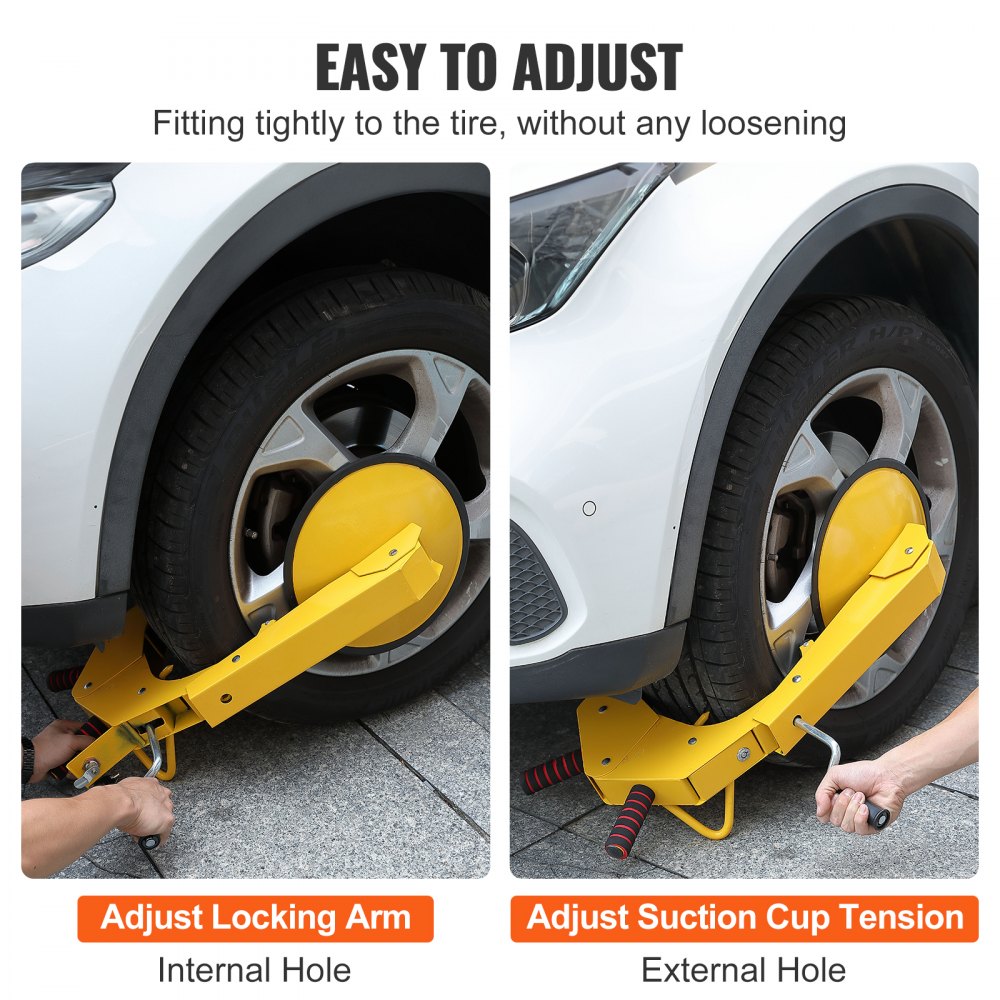 EASY TO ADJUST

Fitting tightly to the tire, without any loosening

Adjust Locking Arm

Internal Hole

Adjust Suction Cup Tension

External Hole