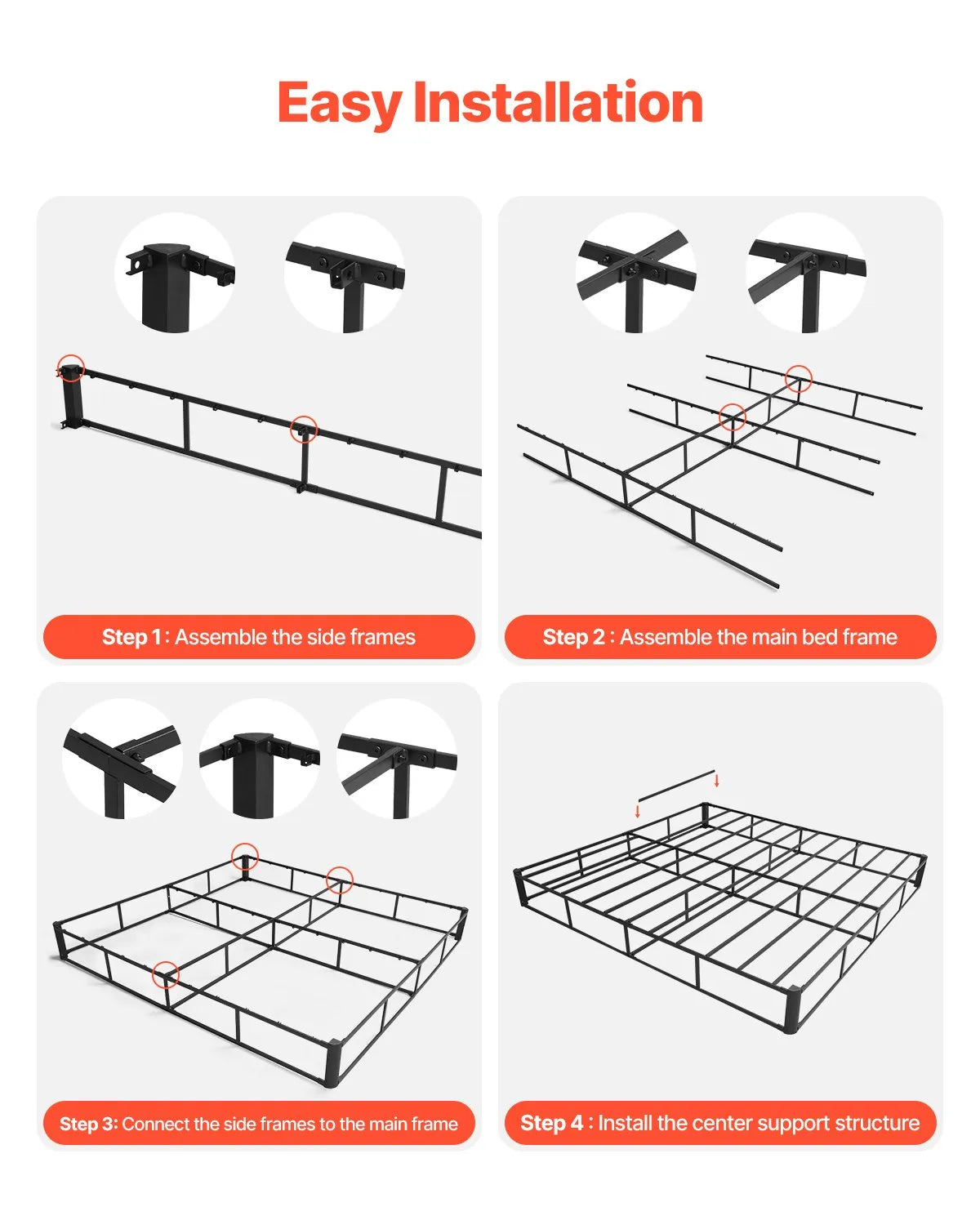 Easy Installation

Step 1 : Assemble the side frames

Step 2 : Assemble the main bed frame

Step 3: Connect the side frames to the main frame

Step 4 : Install the center support structure