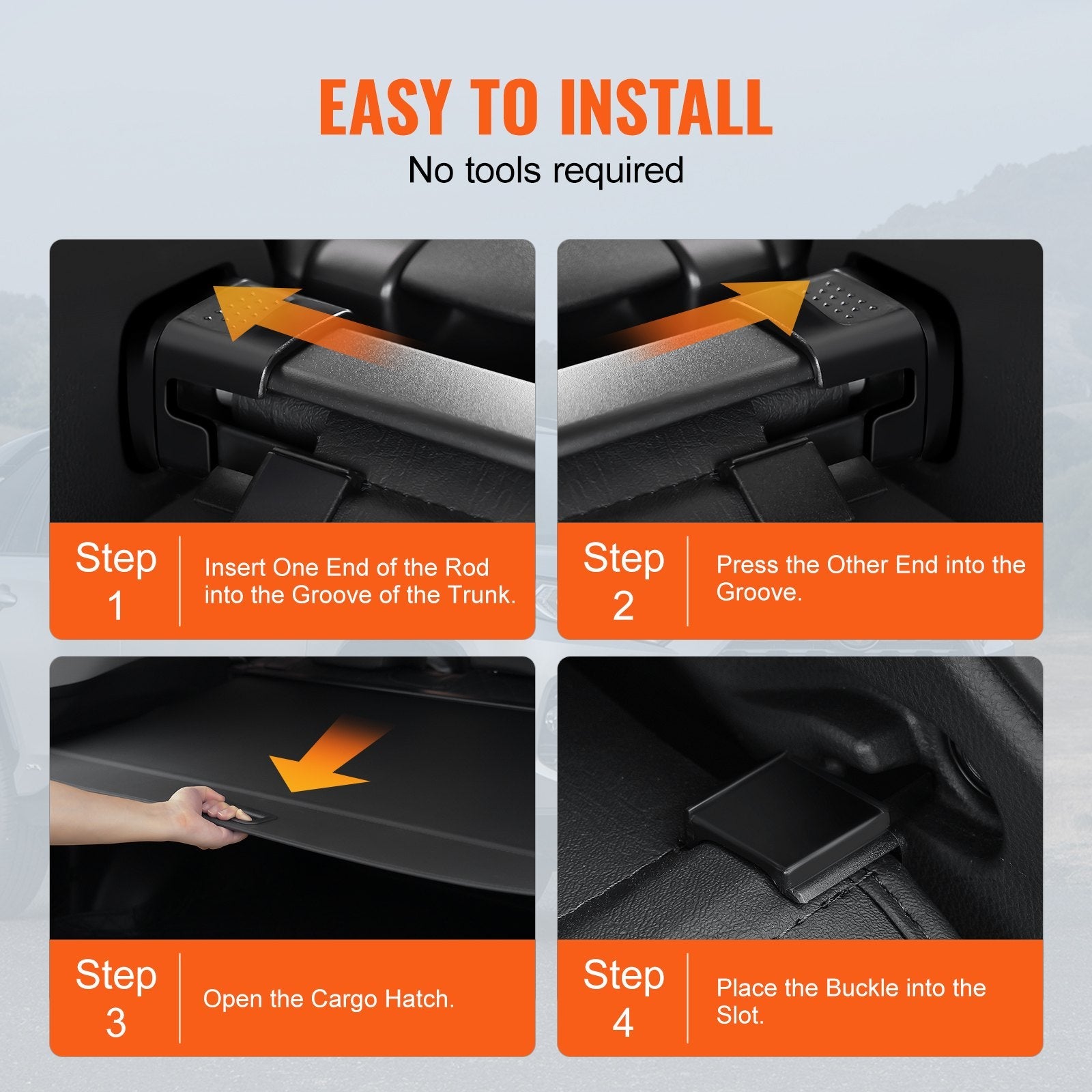 EASY TO INSTALL
No tools required

Step 1
Insert One End of the Rod into the Groove of the Trunk.

Step 2
Press the Other End into the Groove.

Step 3
Open the Cargo Hatch.

Step 4
Place the Buckle into the Slot.